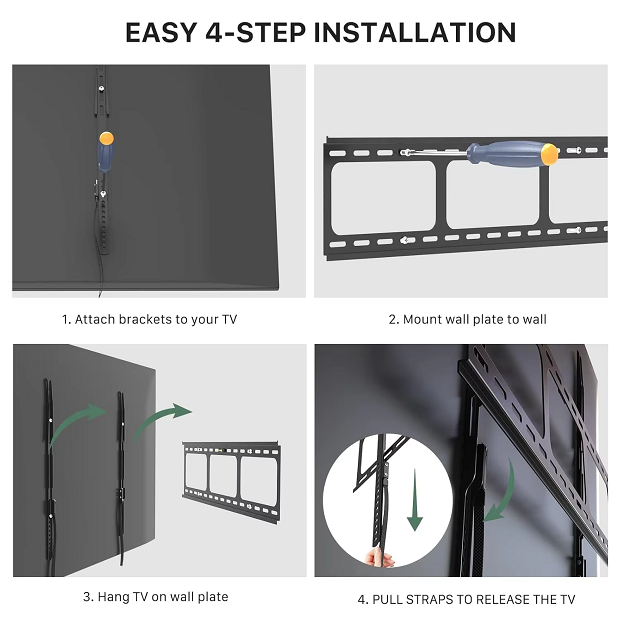 EASY 4-STEP INSTALLATION

1. Attach brackets to your TV

2. Mount wall plate to wall

3. Hang TV on wall plate

4. PULL STRAPS TO RELEASE THE TV