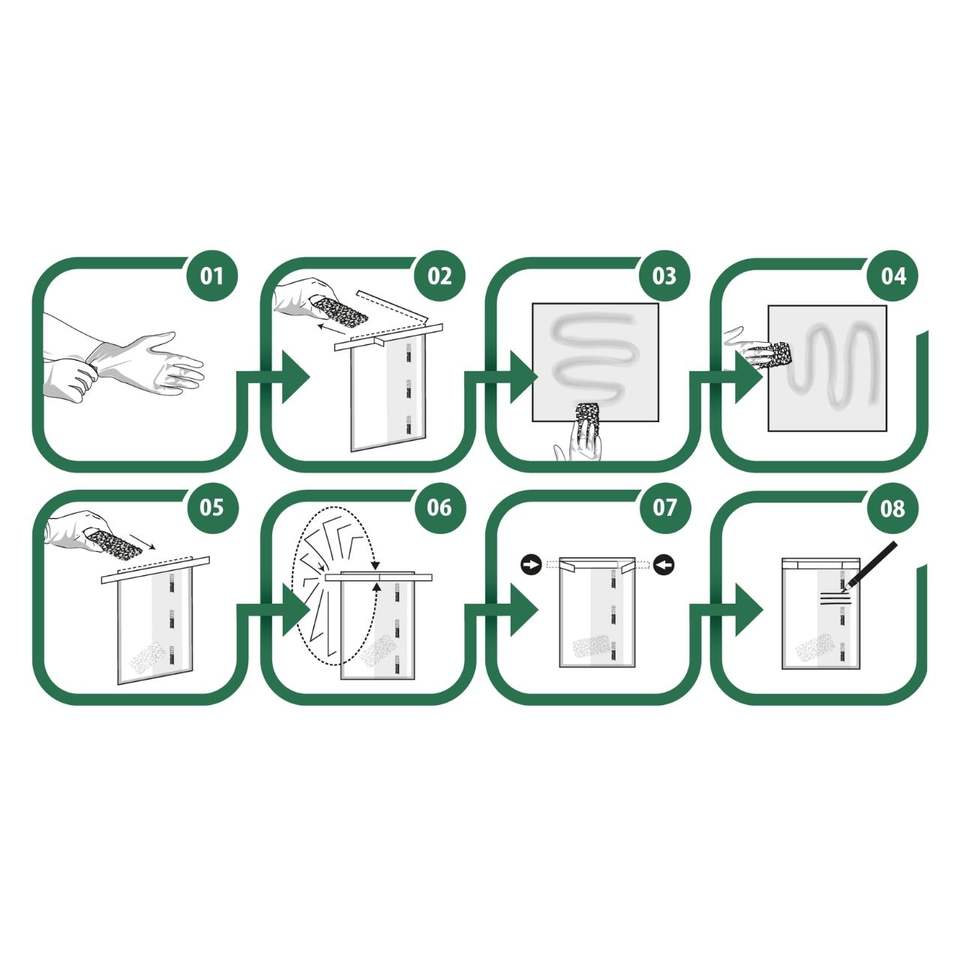 01
02
03
04
05
06
07
08