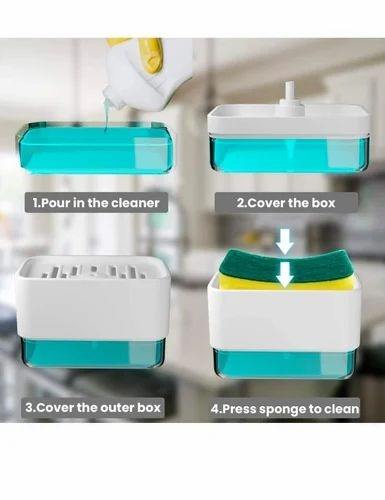 1.Pour in the cleaner

2.Cover the box

3.Cover the outer box

4.Press sponge to clean