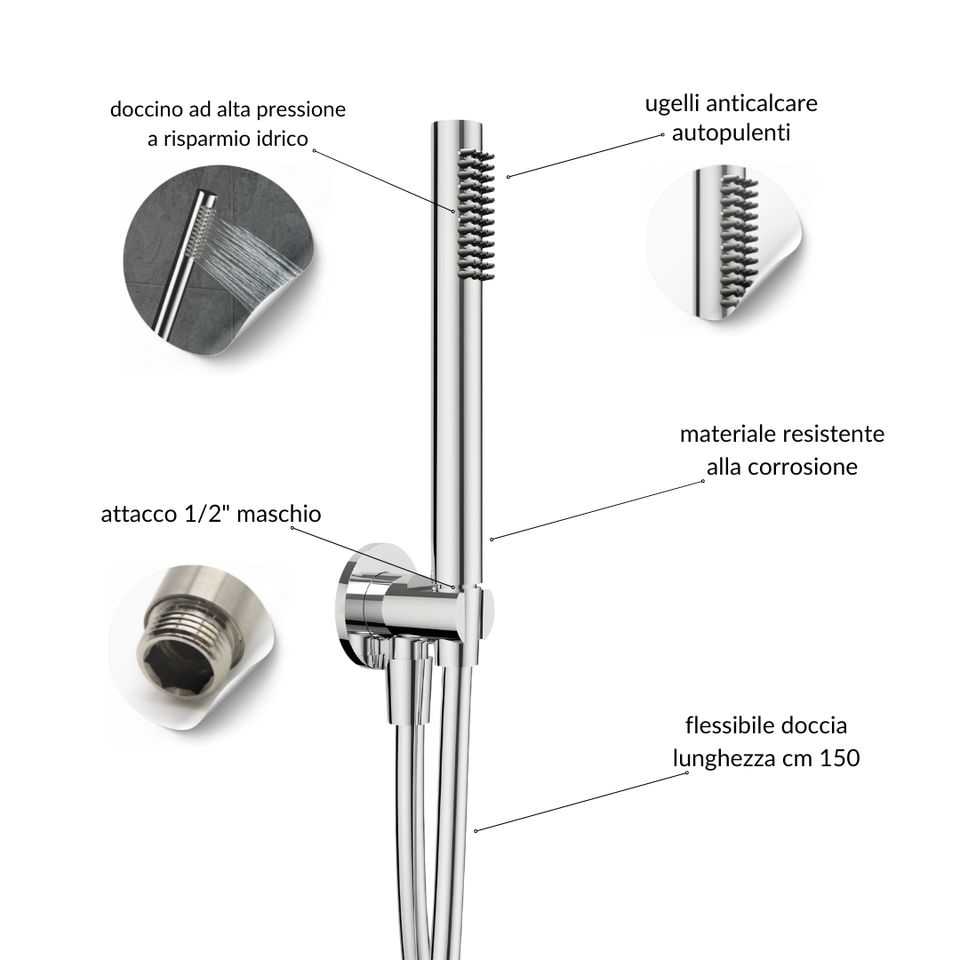 doccino ad alta pressione
a risparmio idrico

ugelli anticalcare
autopulenti

materiale resistente
alla corrosione

attacco 1/2" maschio

flessibile doccia
lunghezza cm 150