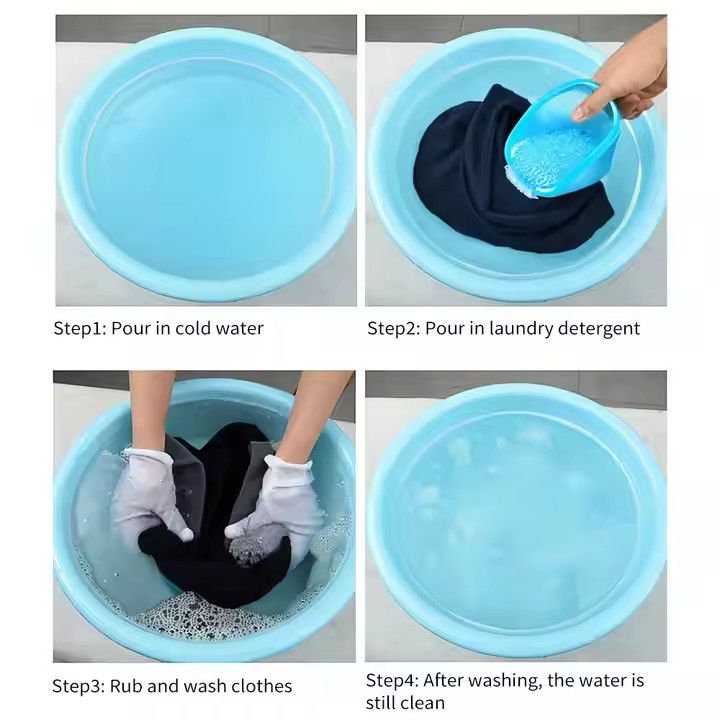 Step1: Pour in cold water

Step2: Pour in laundry detergent

Step3: Rub and wash clothes

Step4: After washing, the water is still clean