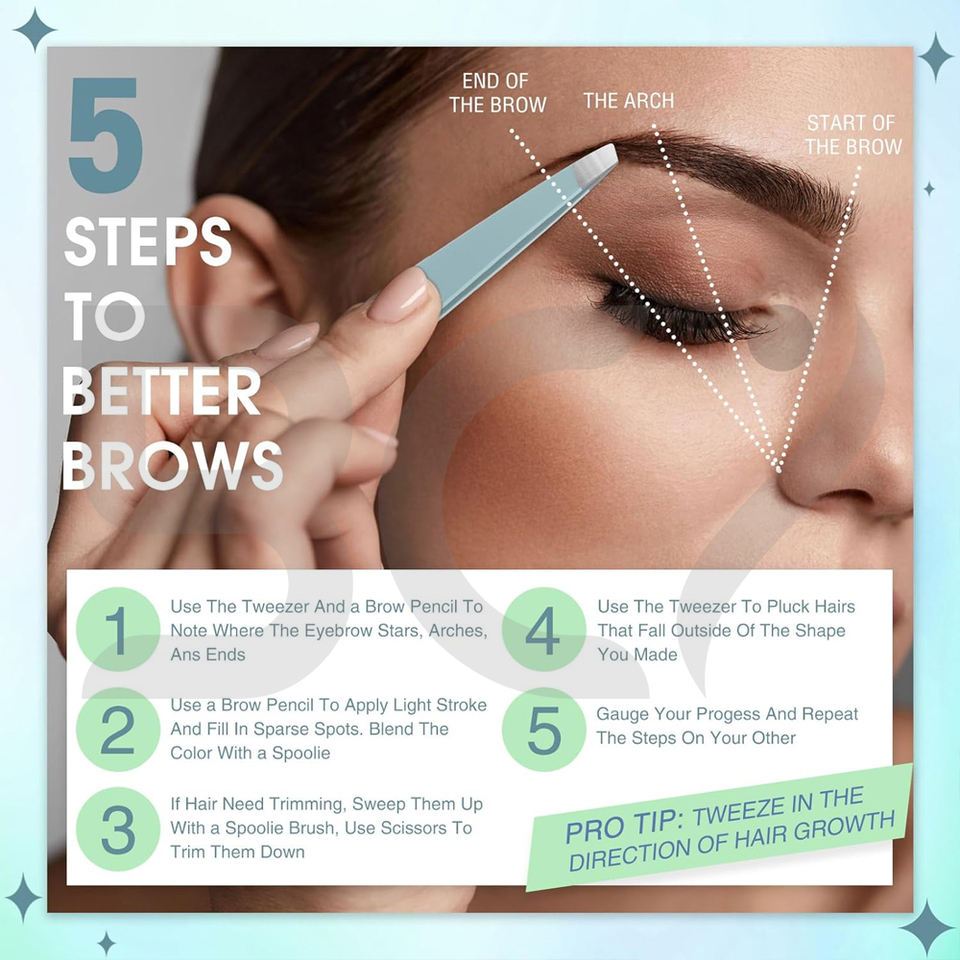 5 STEPS TO BETTER BROWS

END OF THE BROW

THE ARCH

START OF THE BROW

1 Use The Tweezer And a Brow Pencil To Note Where The Eyebrow Stars, Arches, Ans Ends

2 Use a Brow Pencil To Apply Light Stroke And Fill In Sparse Spots. Blend The Color With a Spoolie

3 If Hair Need Trimming, Sweep Them Up With a Spoolie Brush, Use Scissors To Trim Them Down

4 Use The Tweezer To Pluck Hairs That Fall Outside Of The Shape You Made

5 Gauge Your Progess And Repeat The Steps On Your Other

PRO TIP: TWEEZE IN THE DIRECTION OF HAIR GROWTH