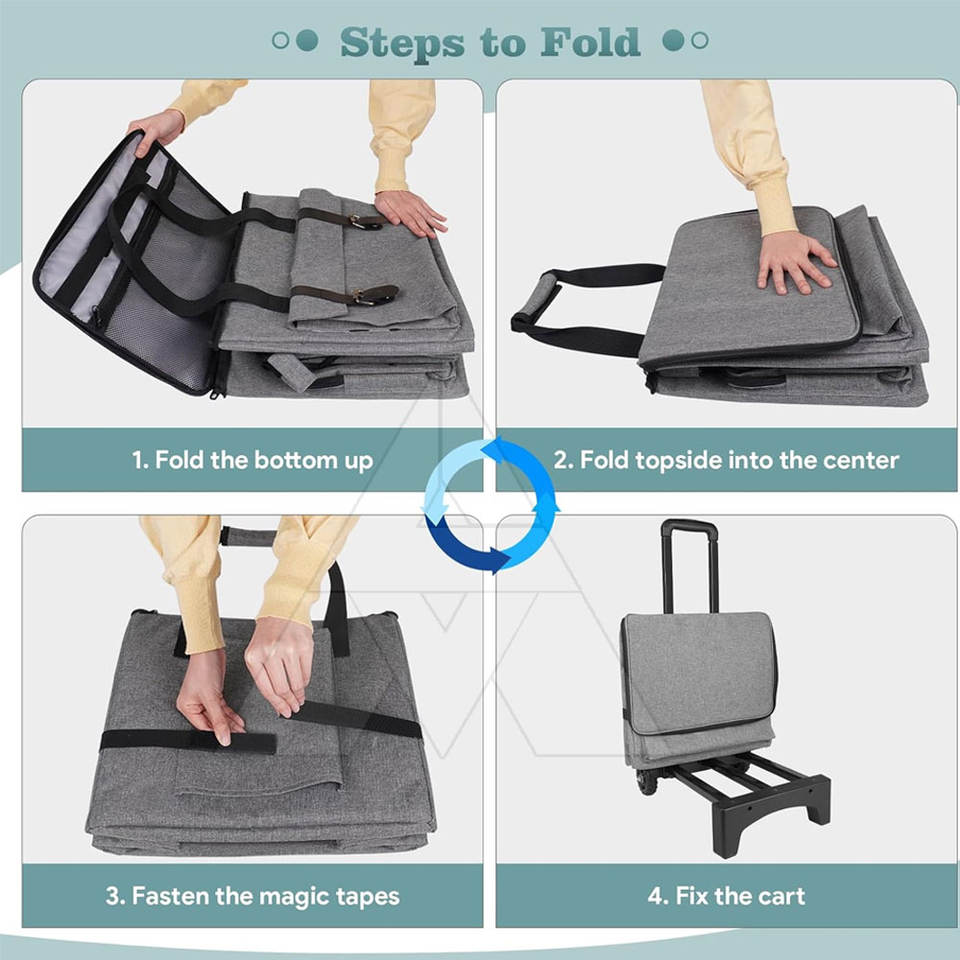 Steps to Fold

1. Fold the bottom up

2. Fold topside into the center

3. Fasten the magic tapes

4. Fix the cart