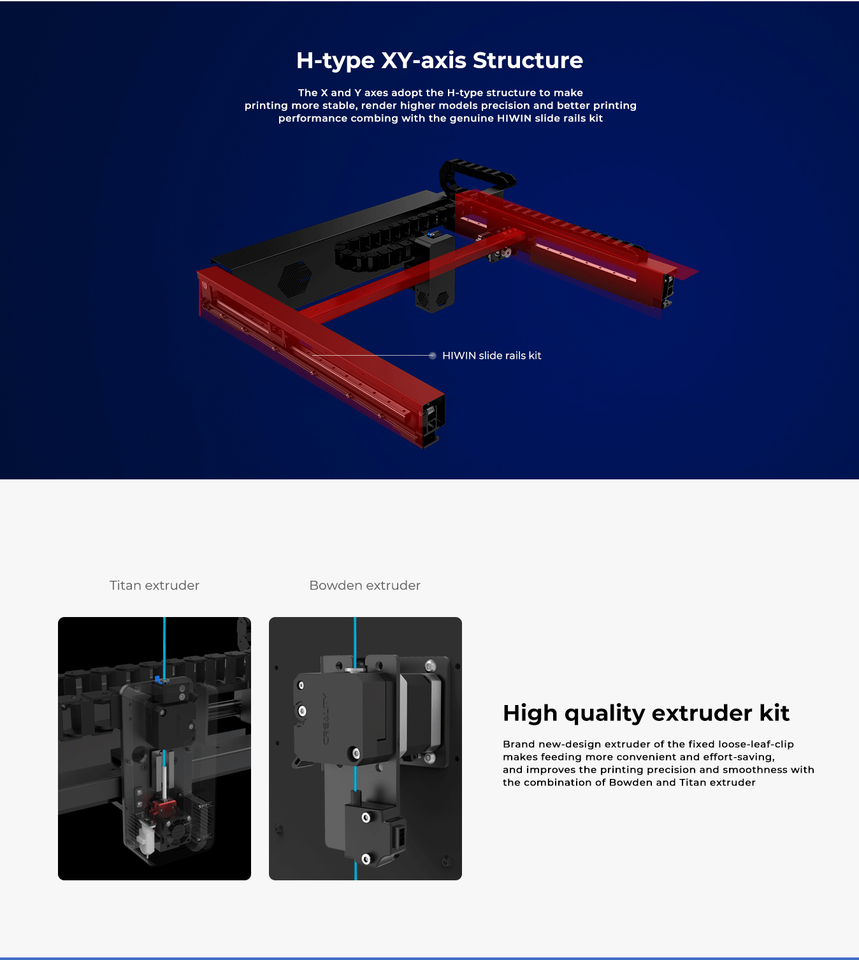 H-type XY-axis Structure

The X and Y axes adopt the H-type structure to make printing more stable, render higher models precision and better printing performance combing with the genuine HIWIN slide rails kit

HIWIN slide rails kit

Titan extruder

Bowden extruder

CREALITY

High quality extruder kit

Brand new-design extruder of the fixed loose-leaf-clip makes feeding more convenient and effort-saving, and improves the printing precision and smoothness with the combination of Bowden and Titan extruder