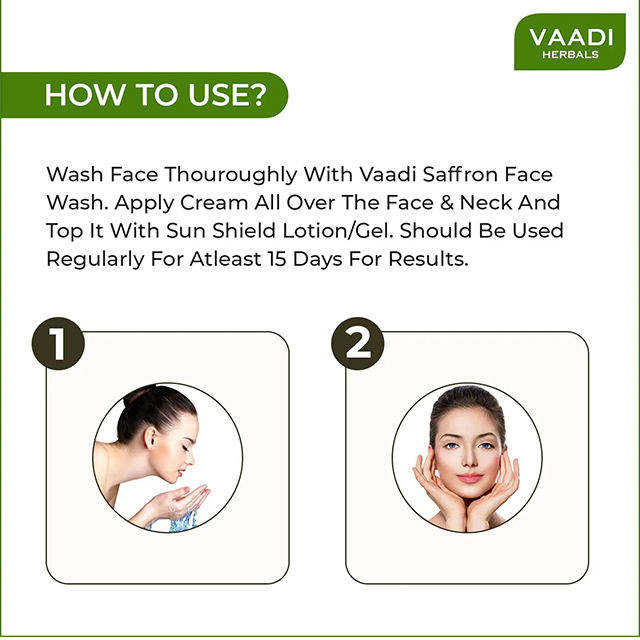 VAADI
HERBALS

HOW TO USE?

Wash Face Thouroughly With Vaadi Saffron Face Wash. Apply Cream All Over The Face & Neck And Top It With Sun Shield Lotion/Gel. Should Be Used Regularly For Atleast 15 Days For Results.

1

2