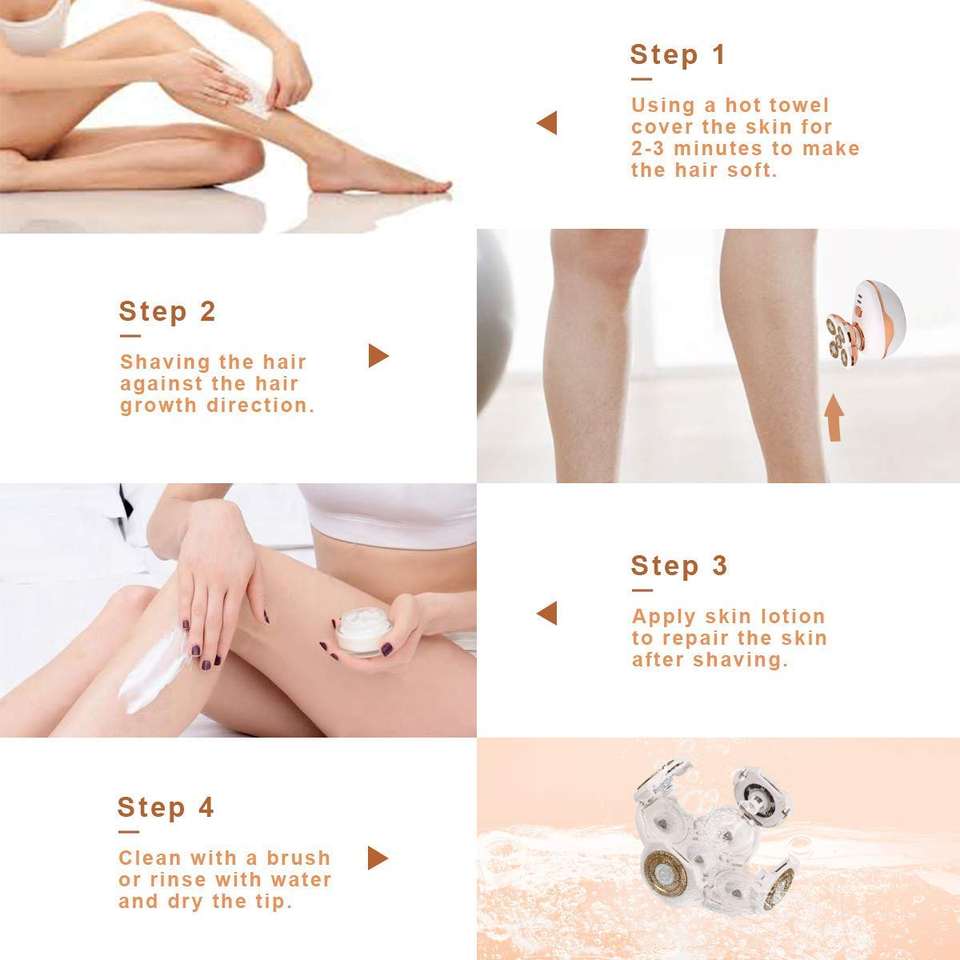 Step 1

Using a hot towel cover the skin for 2-3 minutes to make the hair soft.

Step 2

Shaving the hair against the hair growth direction.

Step 3

Apply skin lotion to repair the skin after shaving.

Step 4

Clean with a brush or rinse with water and dry the tip.