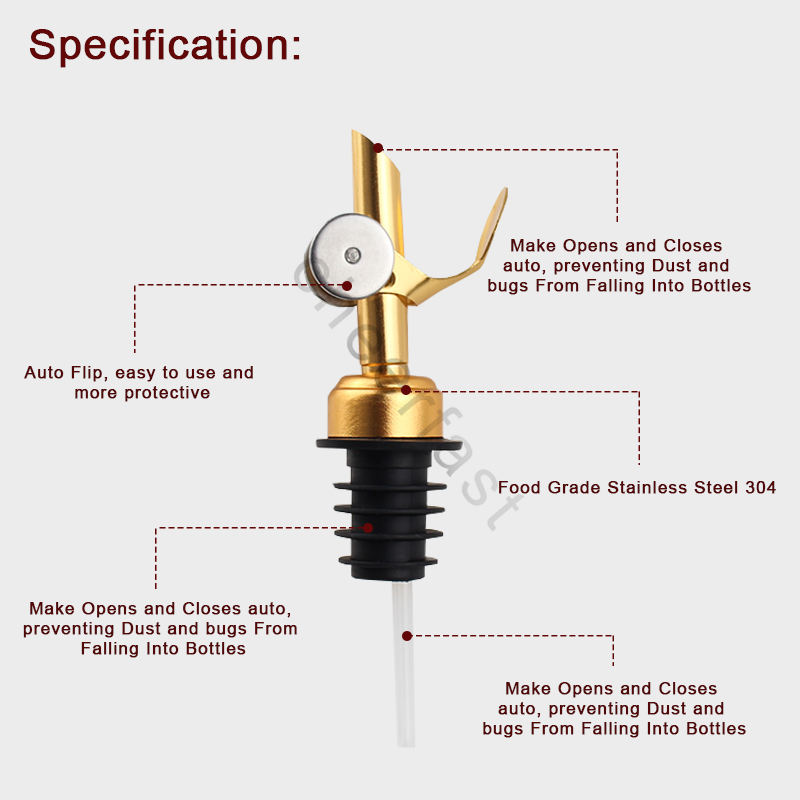 Specification:

Make Opens and Closes auto, preventing Dust and bugs From Falling Into Bottles

Auto Flip, easy to use and more protective

Food Grade Stainless Steel 304

Make Opens and Closes auto, preventing Dust and bugs From Falling Into Bottles

Make Opens and Closes auto, preventing Dust and bugs From Falling Into Bottles

cheerfast