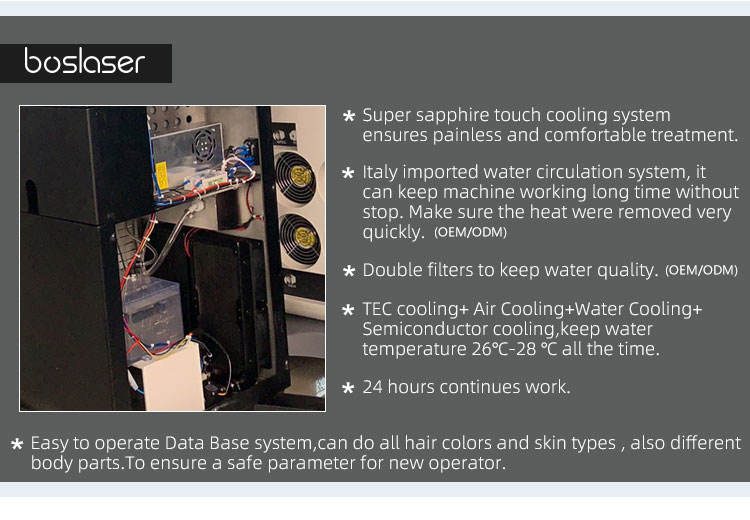 boslaser

* Super sapphire touch cooling system ensures painless and comfortable treatment.

* Italy imported water circulation system, it can keep machine working long time without stop. Make sure the heat were removed very quickly. (OEM/ODM)

* Double filters to keep water quality. (OEM/ODM)

* TEC cooling+ Air Cooling+Water Cooling+ Semiconductor cooling,keep water temperature 26℃-28 ℃ all the time.

* 24 hours continues work.

* Easy to operate Data Base system,can do all hair colors and skin types , also different body parts.To ensure a safe parameter for new operator.