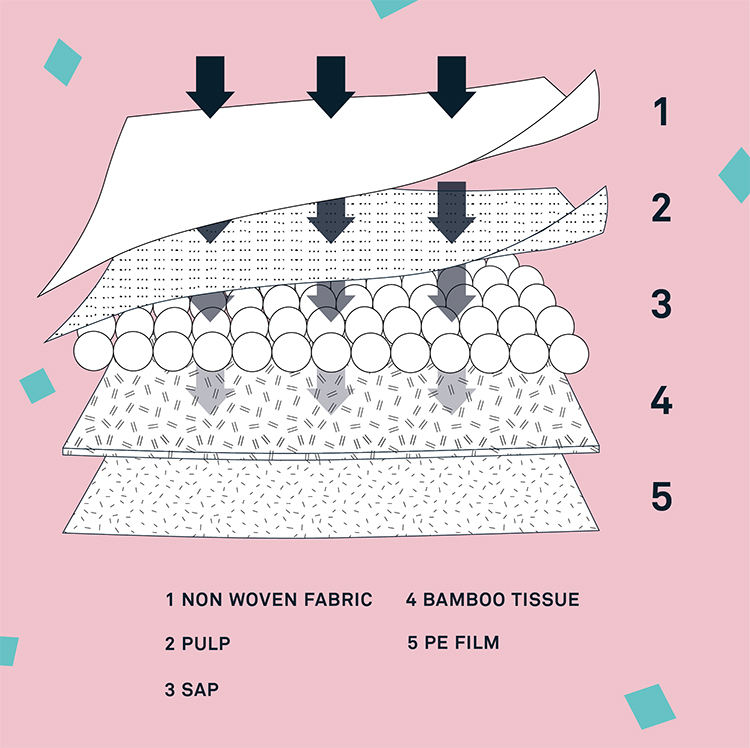 1

2

3

4

5

1 NON WOVEN FABRIC

2 PULP

3 SAP

4 BAMBOO TISSUE

5 PE FILM