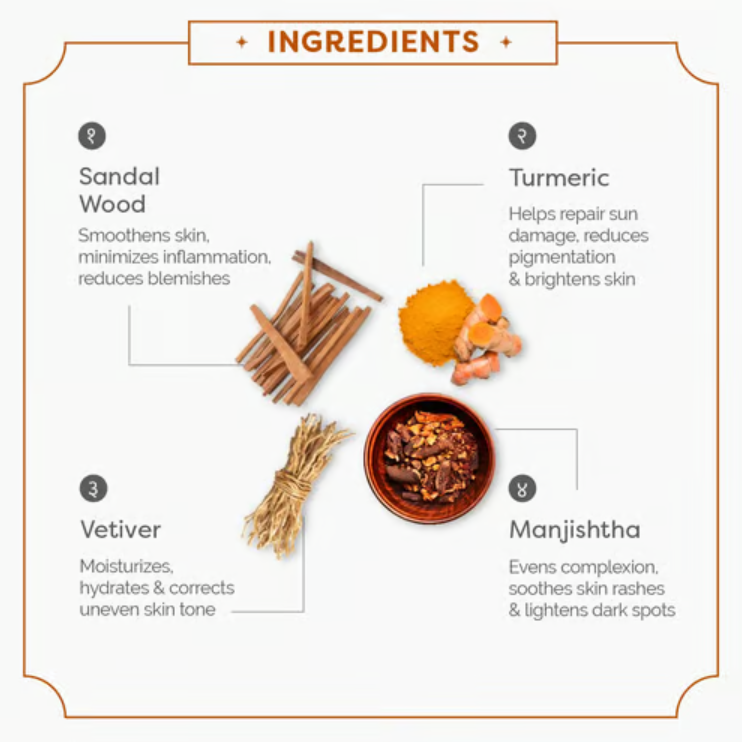 INGREDIENTS

१

Sandal Wood

Smoothens skin, minimizes inflammation, reduces blemishes

२

Turmeric

Helps repair sun damage, reduces pigmentation & brightens skin

३

Vetiver

Moisturizes, hydrates & corrects uneven skin tone

४

Manjishtha

Evens complexion, soothes skin rashes & lightens dark spots