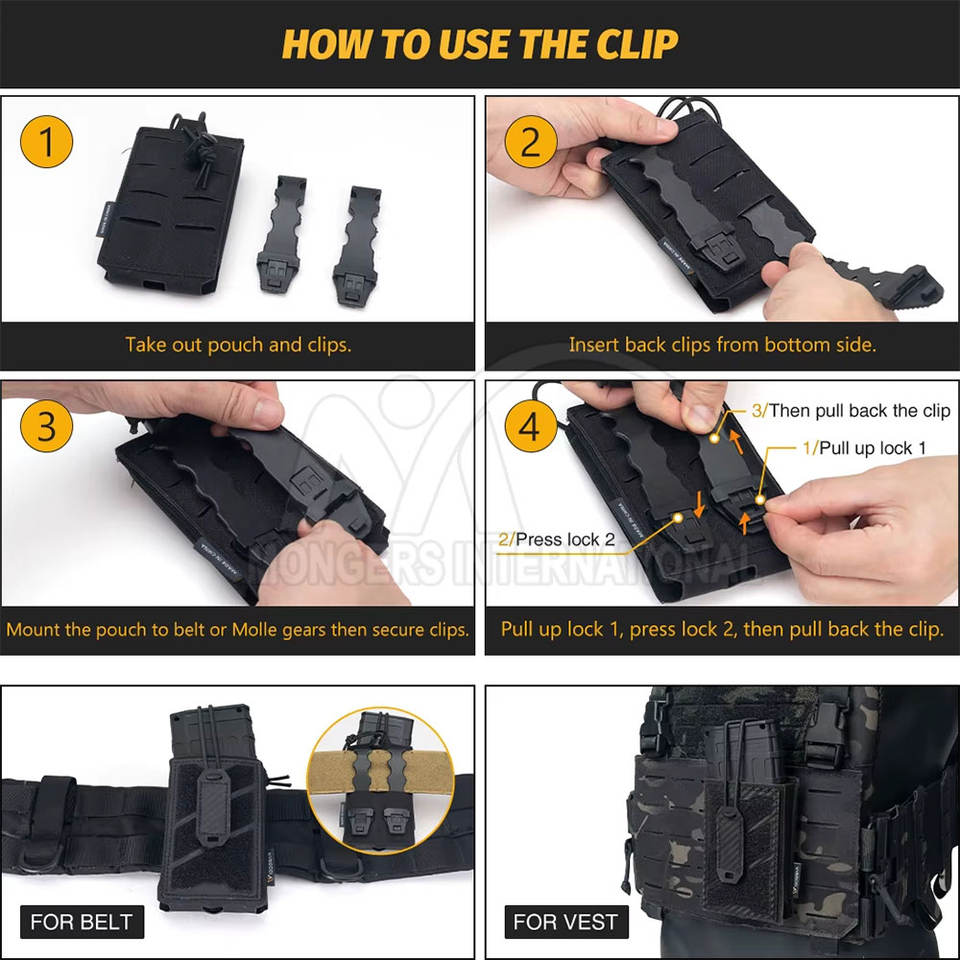 HOW TO USE THE CLIP

1

Take out pouch and clips.

2

Insert back clips from bottom side.

3

Mount the pouch to belt or Molle gears then secure clips.

4

3/Then pull back the clip

1/Pull up lock 1

2/Press lock 2

Pull up lock 1, press lock 2, then pull back the clip.

MONGERS INTERNATIONAL

FOR BELT

FOR VEST