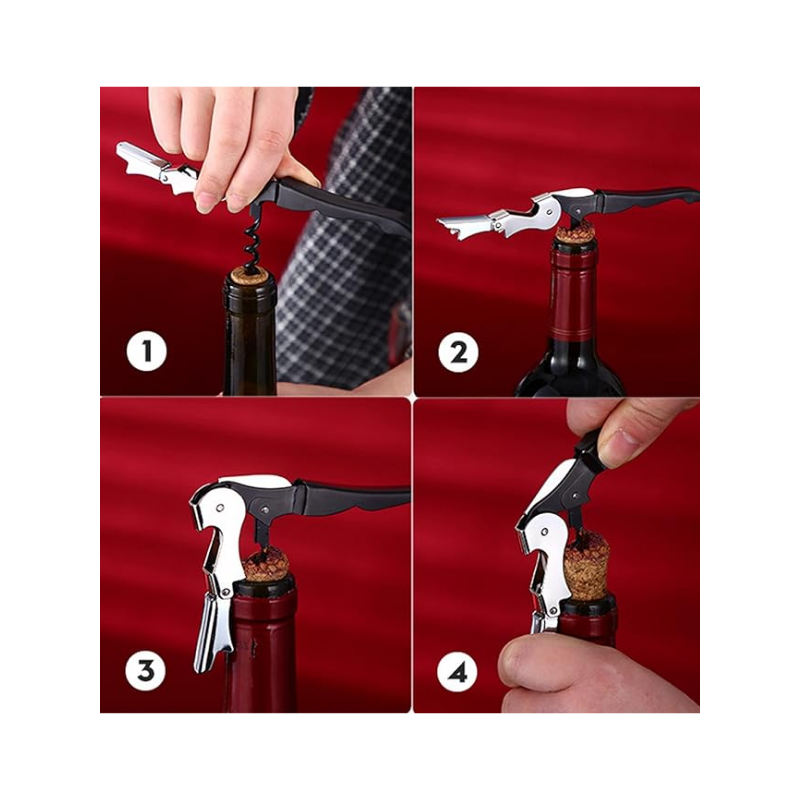 1

2

3

4