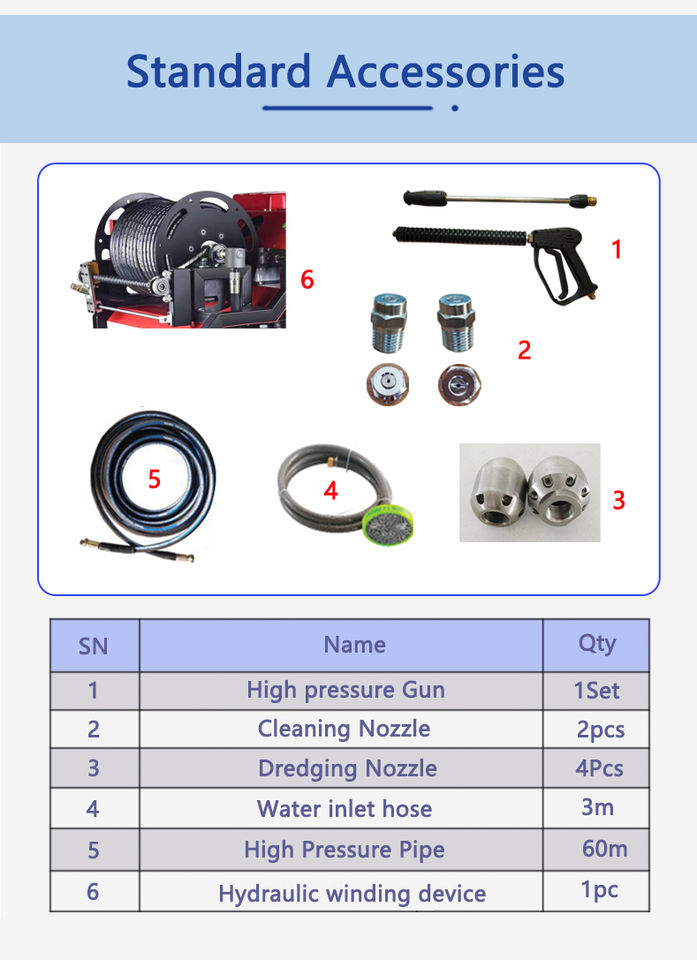 Standard Accessories

6

1

2

5

4

3

| SN | Name | Qty |
|---|---|---|
| 1 | High pressure Gun | 1Set |
| 2 | Cleaning Nozzle | 2pcs |
| 3 | Dredging Nozzle | 4Pcs |
| 4 | Water inlet hose | 3m |
| 5 | High Pressure Pipe | 60m |
| 6 | Hydraulic winding device | 1pc |