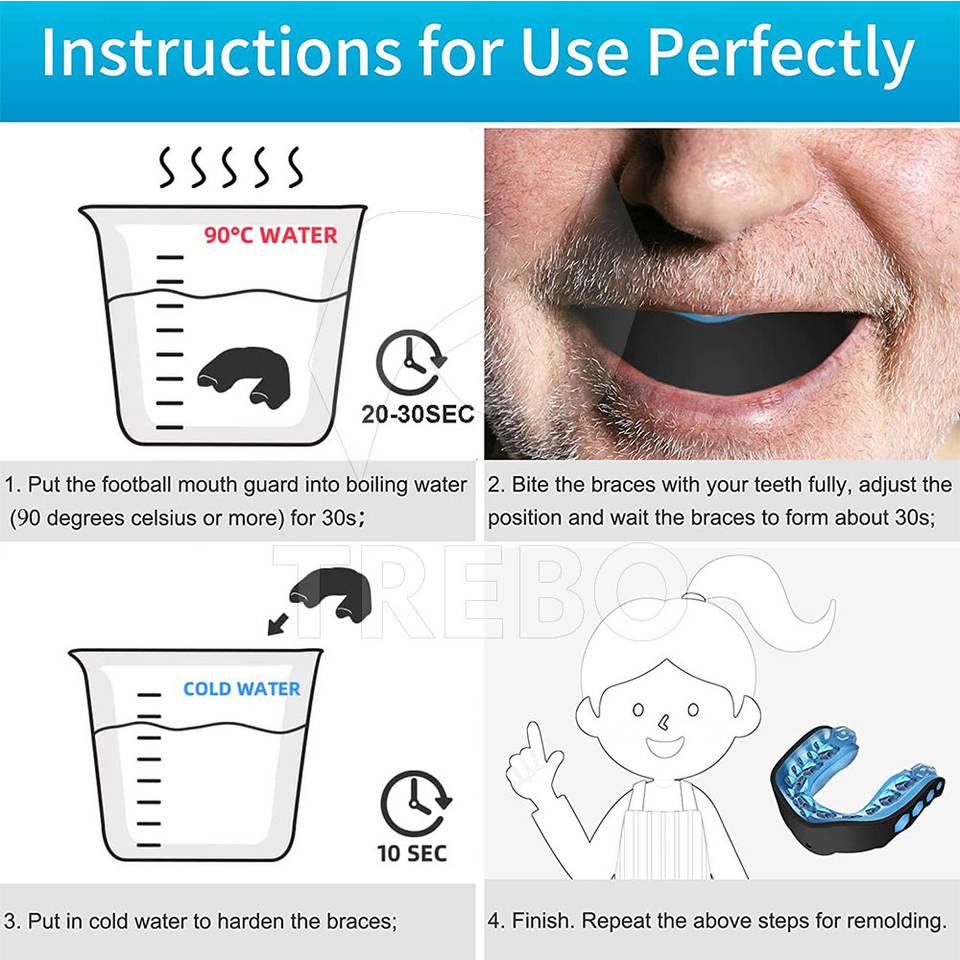 Instructions for Use Perfectly

90°C WATER

20-30SEC

1. Put the football mouth guard into boiling water (90 degrees celsius or more) for 30s;

2. Bite the braces with your teeth fully, adjust the position and wait the braces to form about 30s;

TREBO

COLD WATER

10 SEC

3. Put in cold water to harden the braces;

4. Finish. Repeat the above steps for remolding.