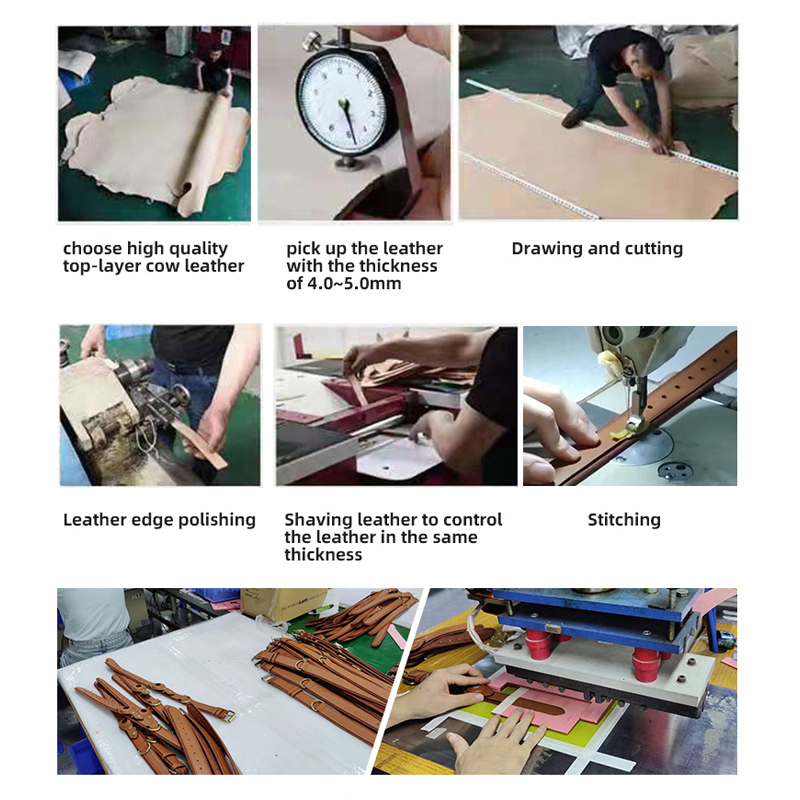 choose high quality top-layer cow leather

pick up the leather with the thickness of 4.0~5.0mm

Drawing and cutting

Leather edge polishing

Shaving leather to control the leather in the same thickness

Stitching