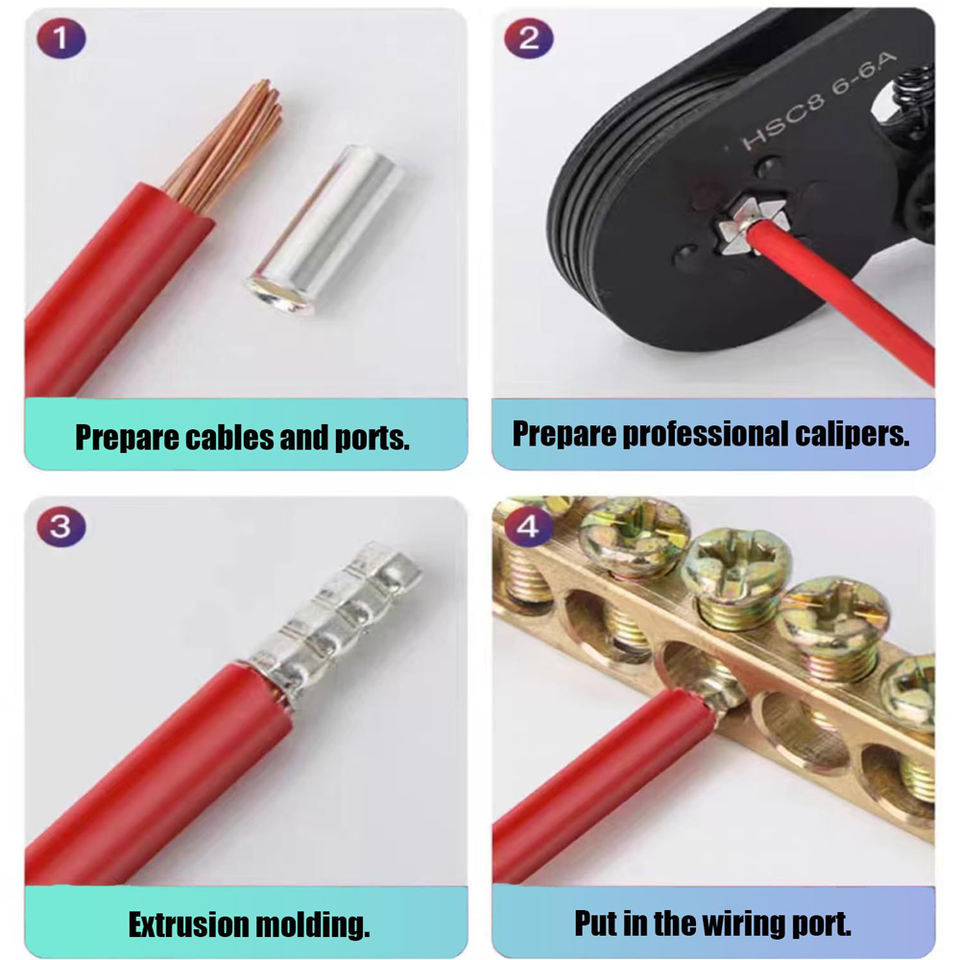 1

Prepare cables and ports.

2

HSC8 6-6A

Prepare professional calipers.

3

Extrusion molding.

4

Put in the wiring port.