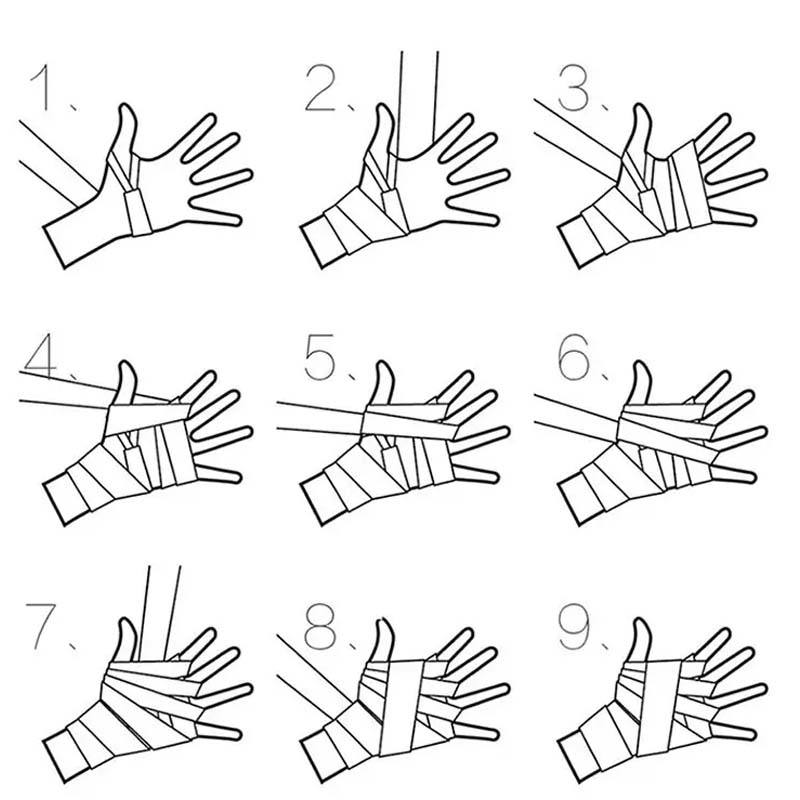 1.

2.

3.

4.

5.

6.

7.

8.

9.