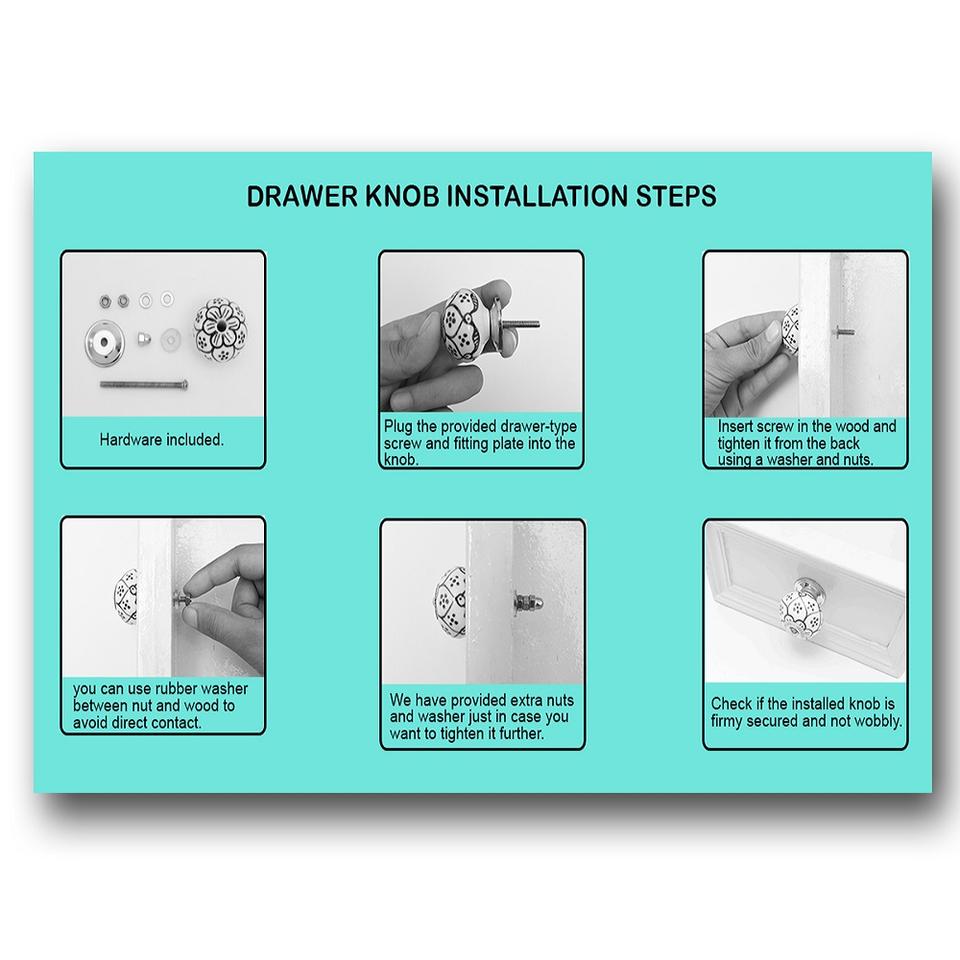 DRAWER KNOB INSTALLATION STEPS

Hardware included.

Plug the provided drawer-type screw and fitting plate into the knob.

Insert screw in the wood and tighten it from the back using a washer and nuts.

you can use rubber washer between nut and wood to avoid direct contact.

We have provided extra nuts and washer just in case you want to tighten it further.

Check if the installed knob is firmy secured and not wobbly.