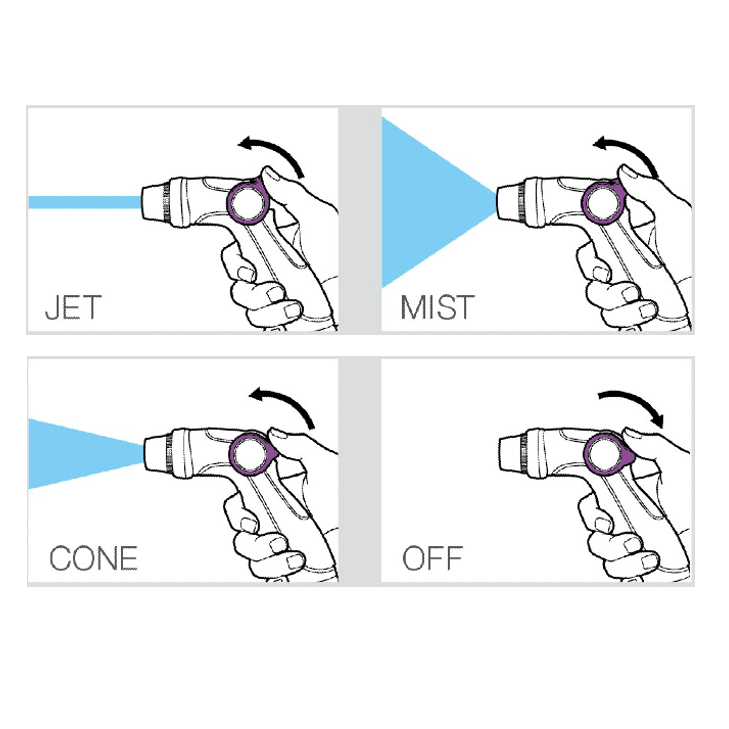 JET

MIST

CONE

OFF