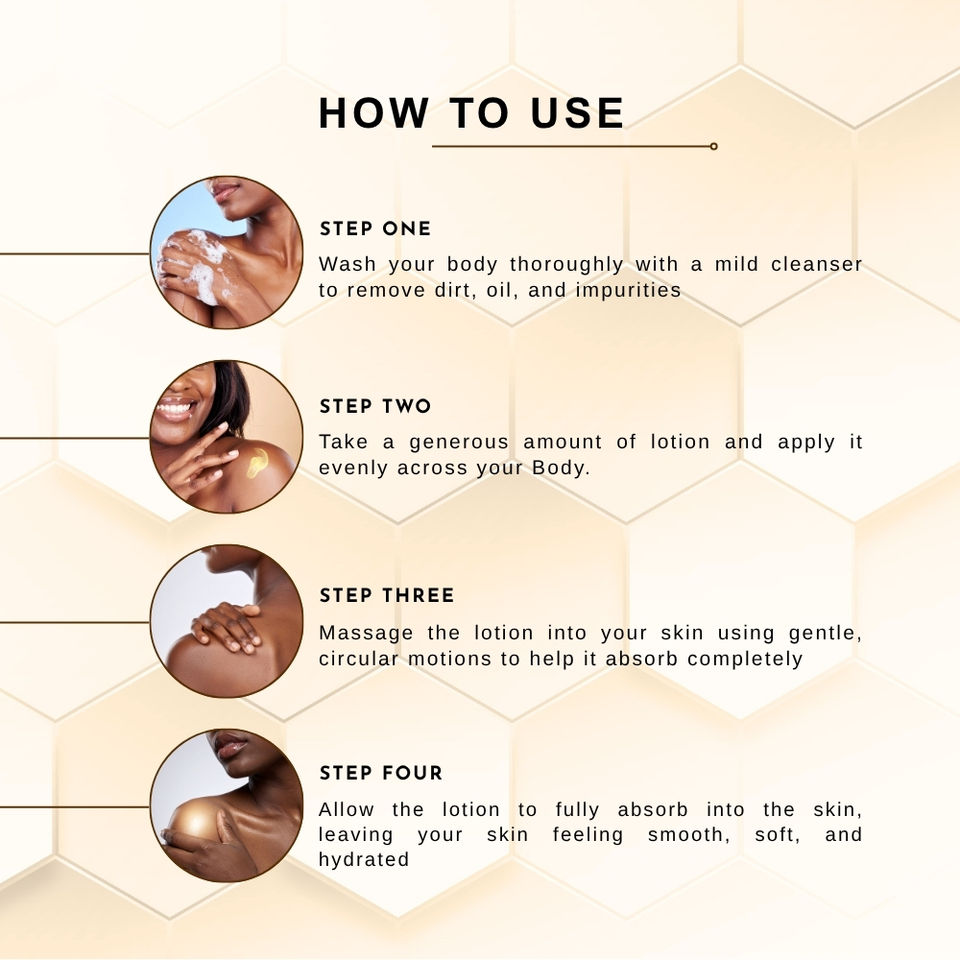 HOW TO USE

STEP ONE

Wash your body thoroughly with a mild cleanser to remove dirt, oil, and impurities

STEP TWO

Take a generous amount of lotion and apply it evenly across your Body.

STEP THREE

Massage the lotion into your skin using gentle, circular motions to help it absorb completely

STEP FOUR

Allow the lotion to fully absorb into the skin, leaving your skin feeling smooth, soft, and hydrated