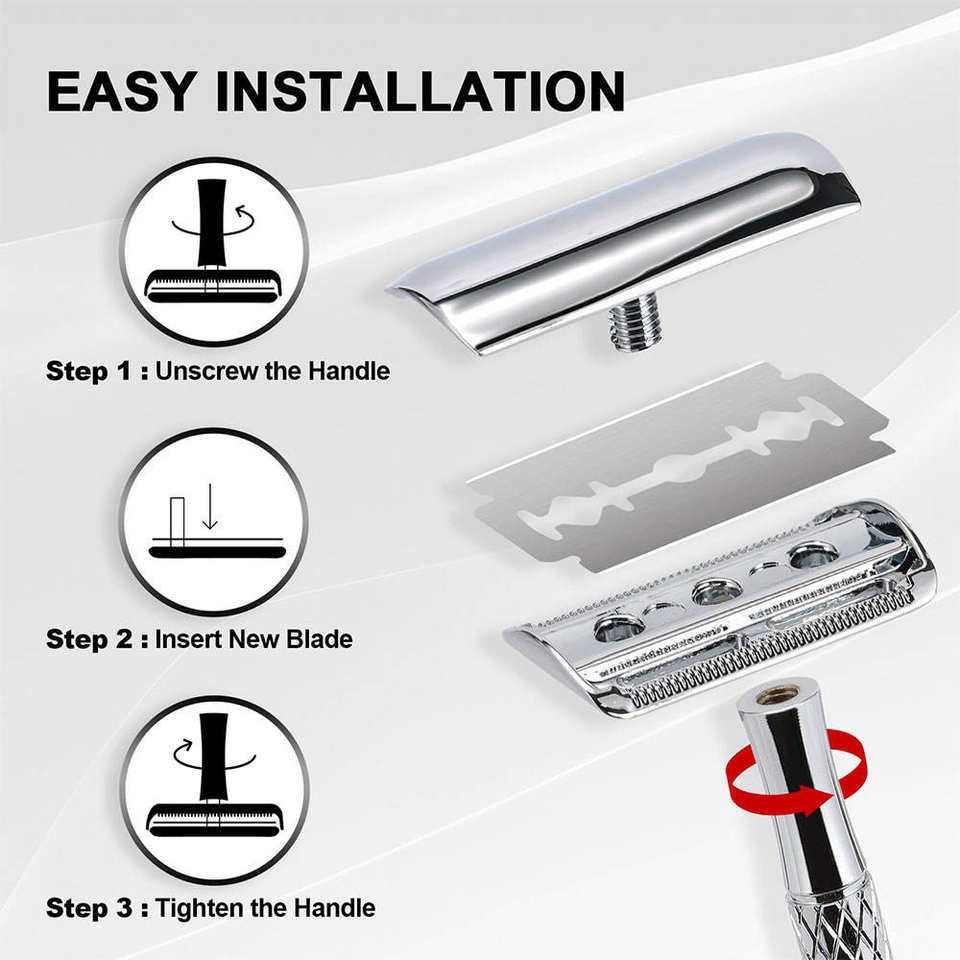 EASY INSTALLATION

Step 1 : Unscrew the Handle

Step 2 : Insert New Blade

Step 3 : Tighten the Handle