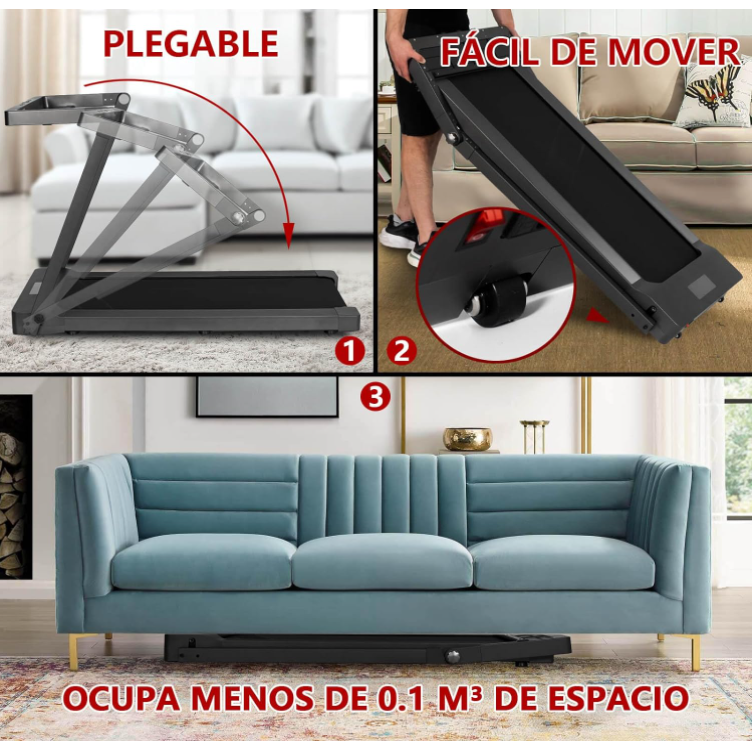 PLEGABLE

FÁCIL DE MOVER

1

2

3

OCUPA MENOS DE 0.1 M³ DE ESPACIO