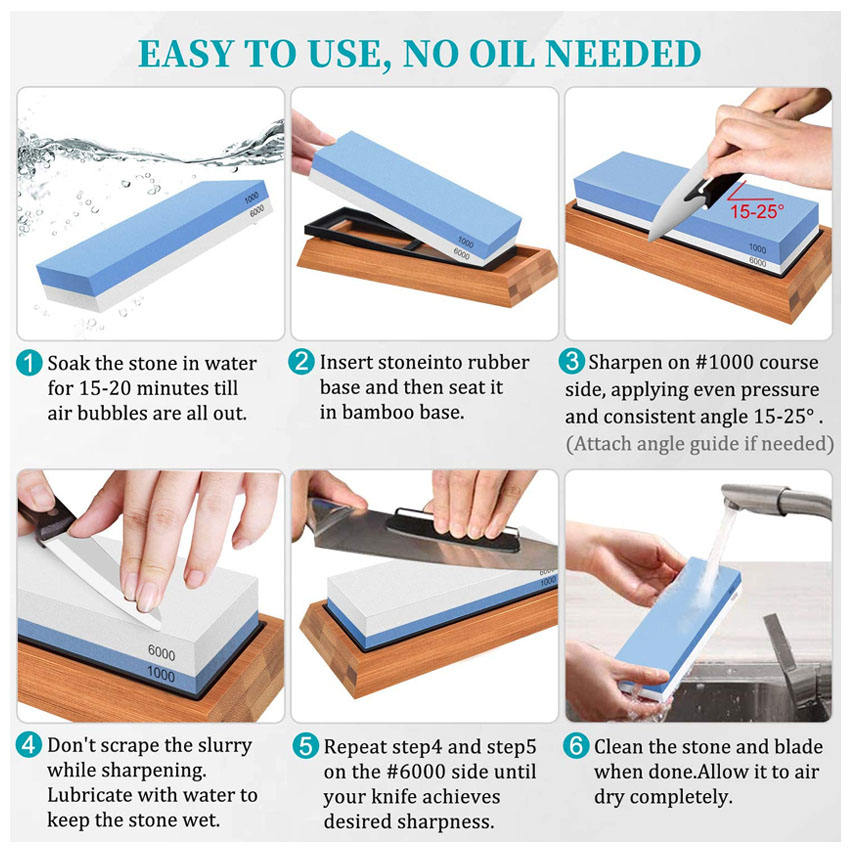 EASY TO USE, NO OIL NEEDED

1000
6000

1000
6000

15-25°
1000
6000

1 Soak the stone in water for 15-20 minutes till air bubbles are all out.

2 Insert stoneinto rubber base and then seat it in bamboo base.

3 Sharpen on #1000 course side, applying even pressure and consistent angle 15-25° . (Attach angle guide if needed)

6000
1000

6000
1000

4 Don't scrape the slurry while sharpening. Lubricate with water to keep the stone wet.

5 Repeat step4 and step5 on the #6000 side until your knife achieves desired sharpness.

6 Clean the stone and blade when done.Allow it to air dry completely.