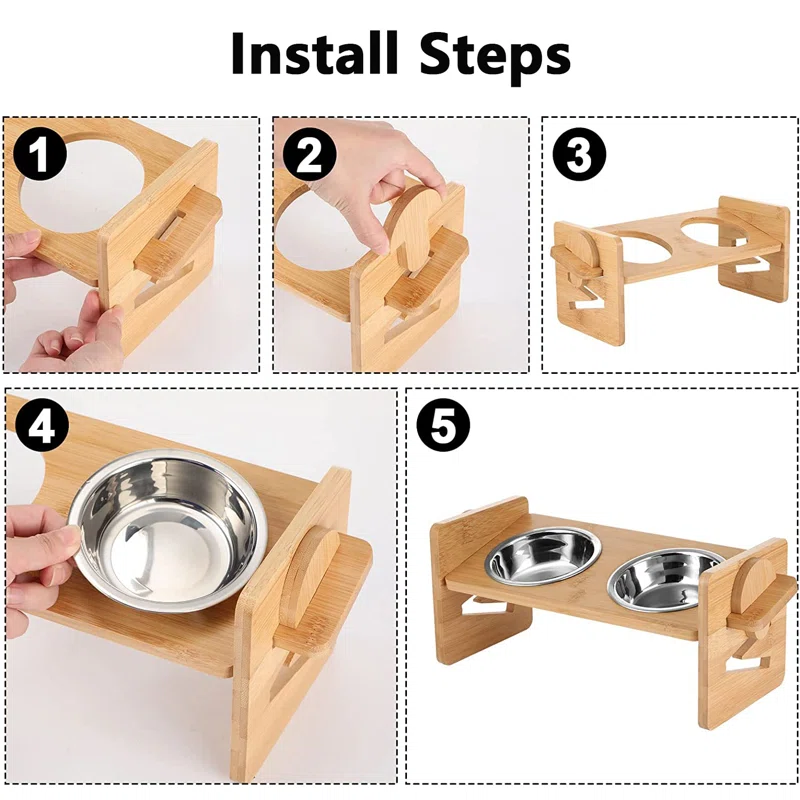 Install Steps

1

2

3

4

5