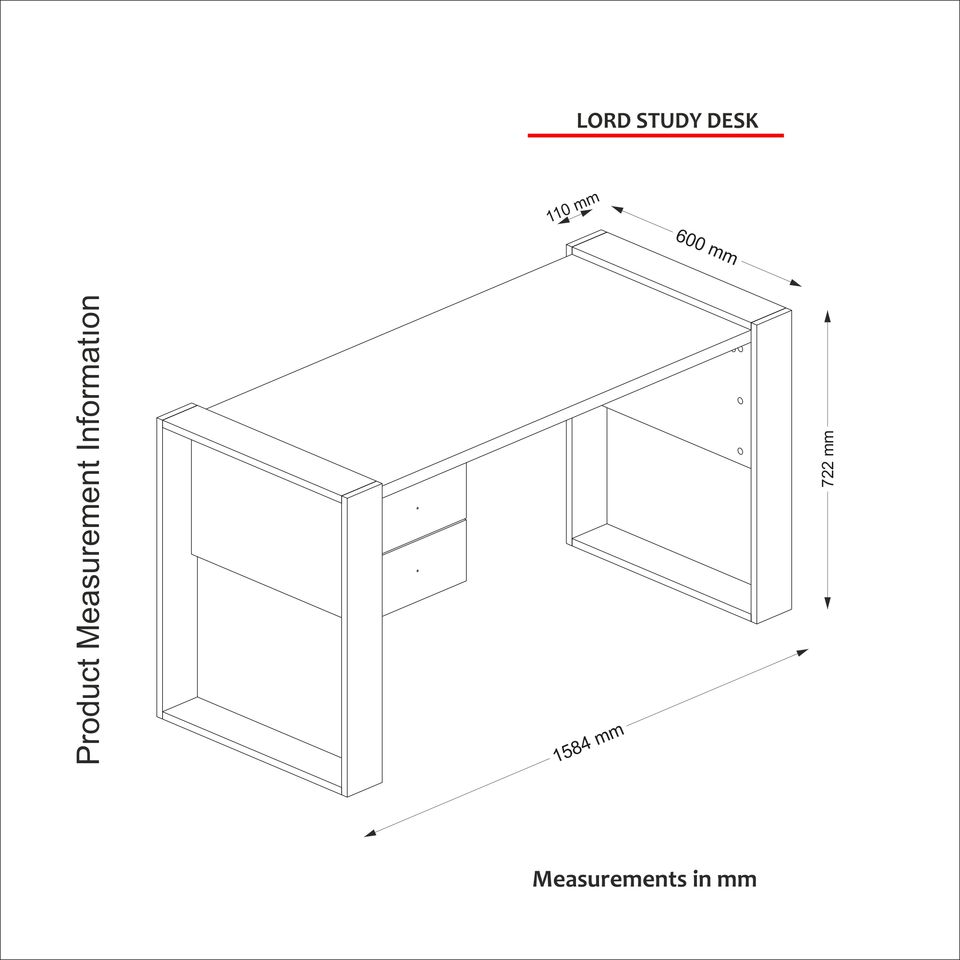 Product Measurement Information

LORD STUDY DESK

110 mm

600 mm

722 mm

1584 mm

Measurements in mm