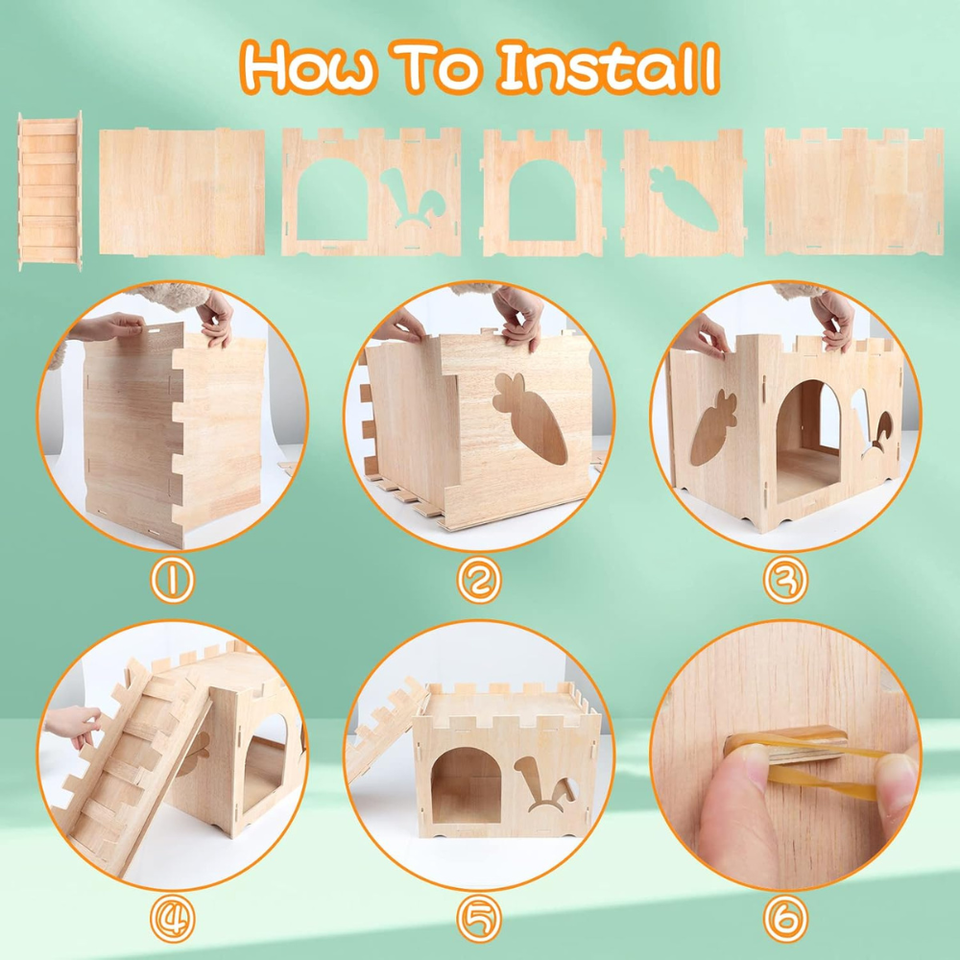 How To Install

①

②

③

④

⑤

⑥