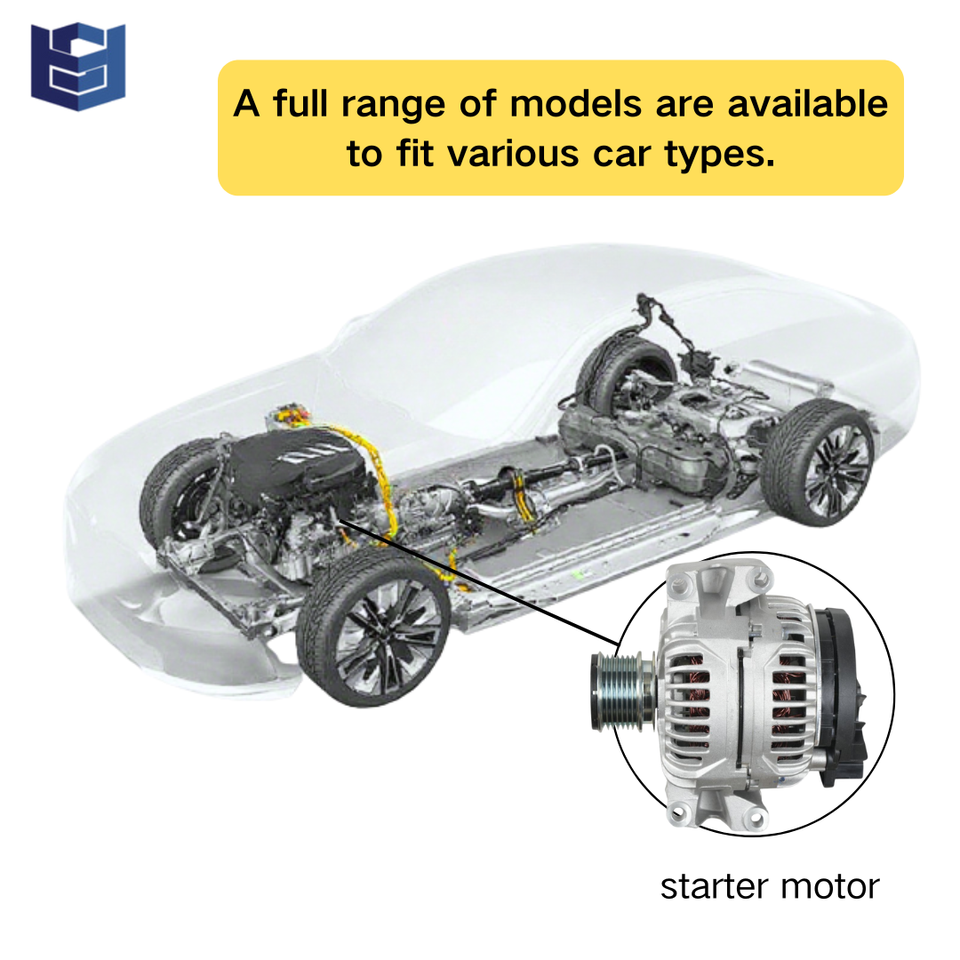 A full range of models are available to fit various car types.

starter motor