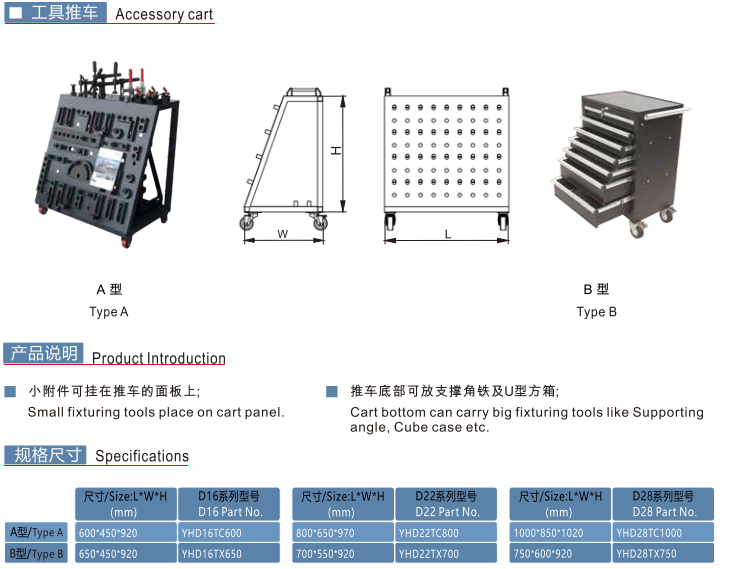 工具推车 Accessory cart

H

W

L

A 型
Type A

B 型
Type B

产品说明 Product Introduction

小附件可挂在推车的面板上;
Small fixturing tools place on cart panel.

推车底部可放支撑角铁及U型方箱;
Cart bottom can carry big fixturing tools like Supporting angle, Cube case etc.

规格尺寸 Specifications

| | 尺寸/Size:L\*W\*H (mm) | D16系列型号 D16 Part No. | 尺寸/Size:L\*W\*H (mm) | D22系列型号 D22 Part No. | 尺寸/Size:L\*W\*H (mm) | D28系列型号 D28 Part No. |
|---|---|---|---|---|---|---|
| A型/Type A | 600\*450\*920 | YHD16TC600 | 800\*650\*970 | YHD22TC800 | 1000\*850\*1020 | YHD28TC1000 |
| B型/Type B | 650\*450\*920 | YHD16TX650 | 700\*550\*920 | YHD22TX700 | 750\*600\*920 | YHD28TX750 |