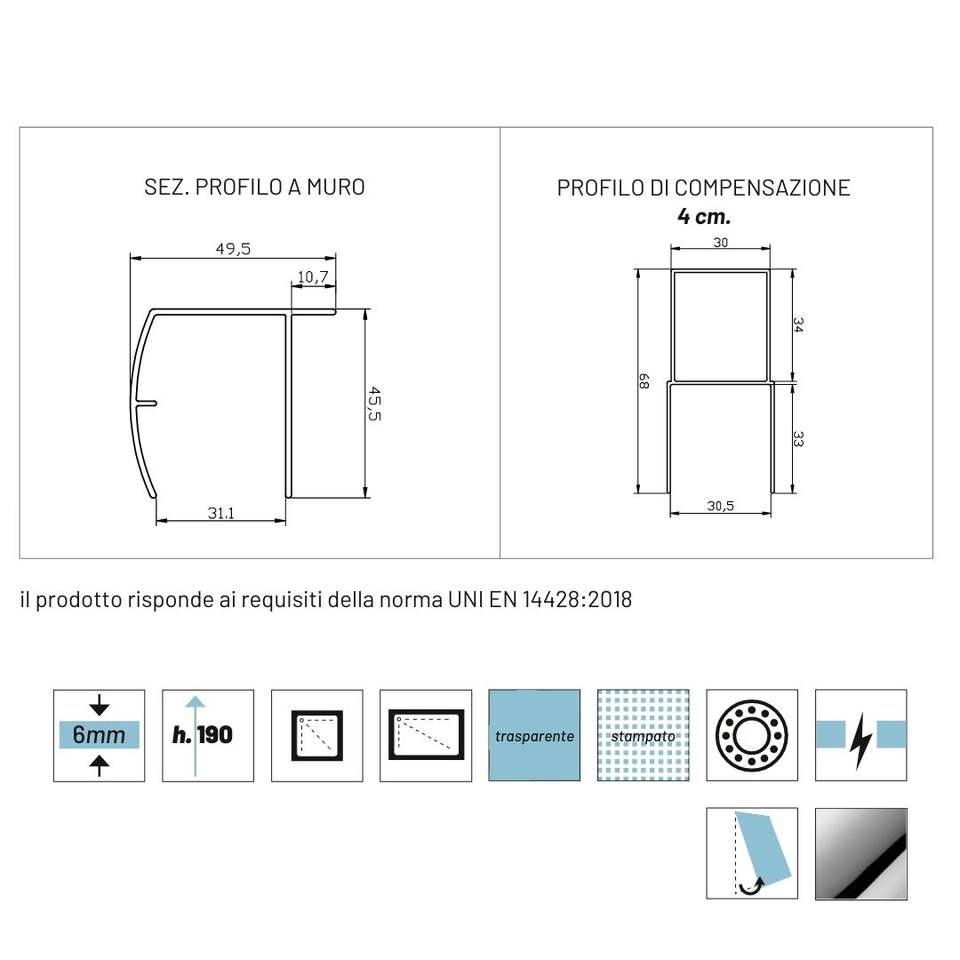 SEZ. PROFILO A MURO

49,5

10,7

45,5

31.1

PROFILO DI COMPENSAZIONE
4 cm.

30

34

68

33

30,5

il prodotto risponde ai requisiti della norma UNI EN 14428:2018

6mm

h. 190

trasparente

stampato