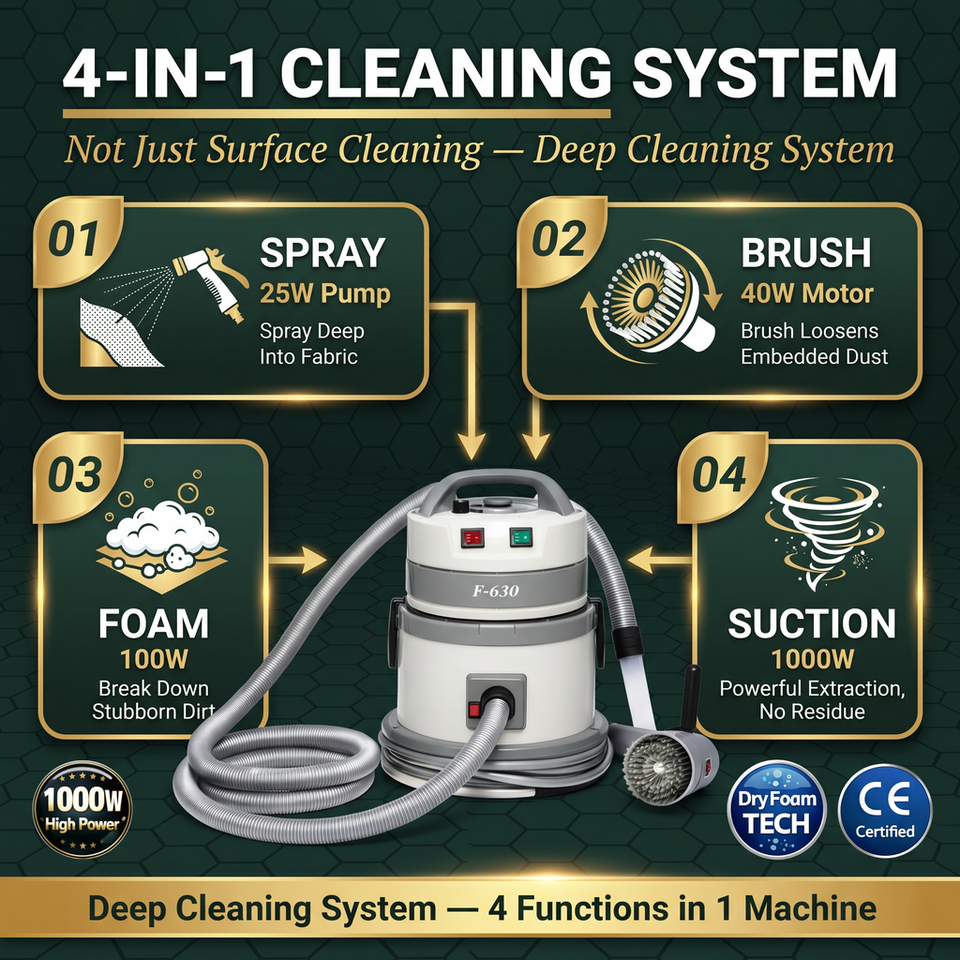 4-IN-1 CLEANING SYSTEM

Not Just Surface Cleaning — Deep Cleaning System

01
SPRAY
25W Pump
Spray Deep Into Fabric

02
BRUSH
40W Motor
Brush Loosens Embedded Dust

03
FOAM
100W
Break Down Stubborn Dirt

F-630

04
SUCTION
1000W
Powerful Extraction, No Residue

1000W
High Power

DryFoam TECH

CE
Certified

Deep Cleaning System — 4 Functions in 1 Machine