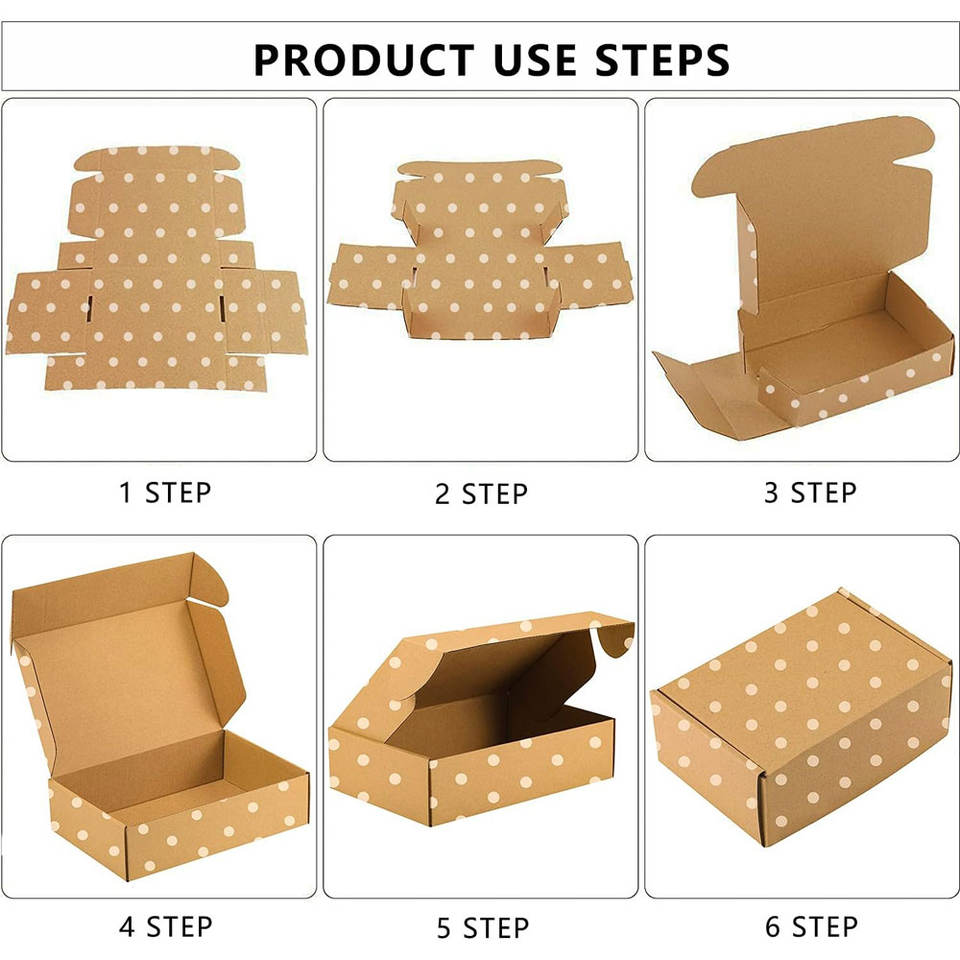 PRODUCT USE STEPS

1 STEP

2 STEP

3 STEP

4 STEP

5 STEP

6 STEP