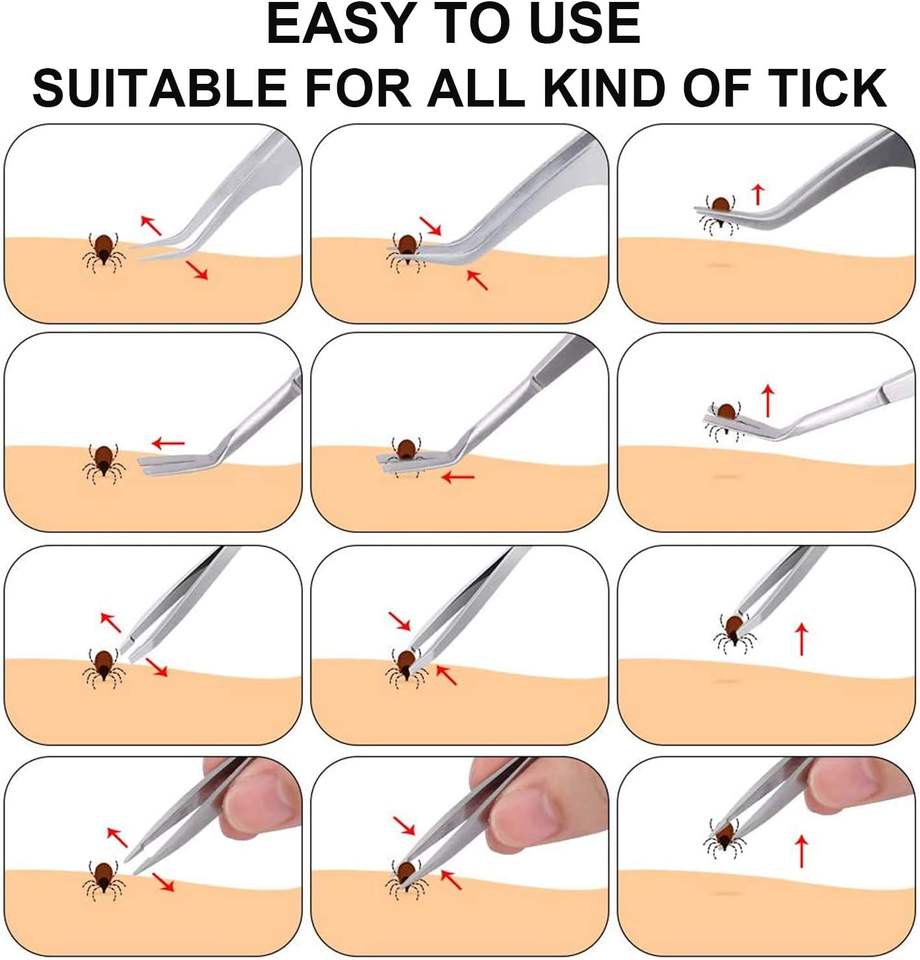 EASY TO USE
SUITABLE FOR ALL KIND OF TICK