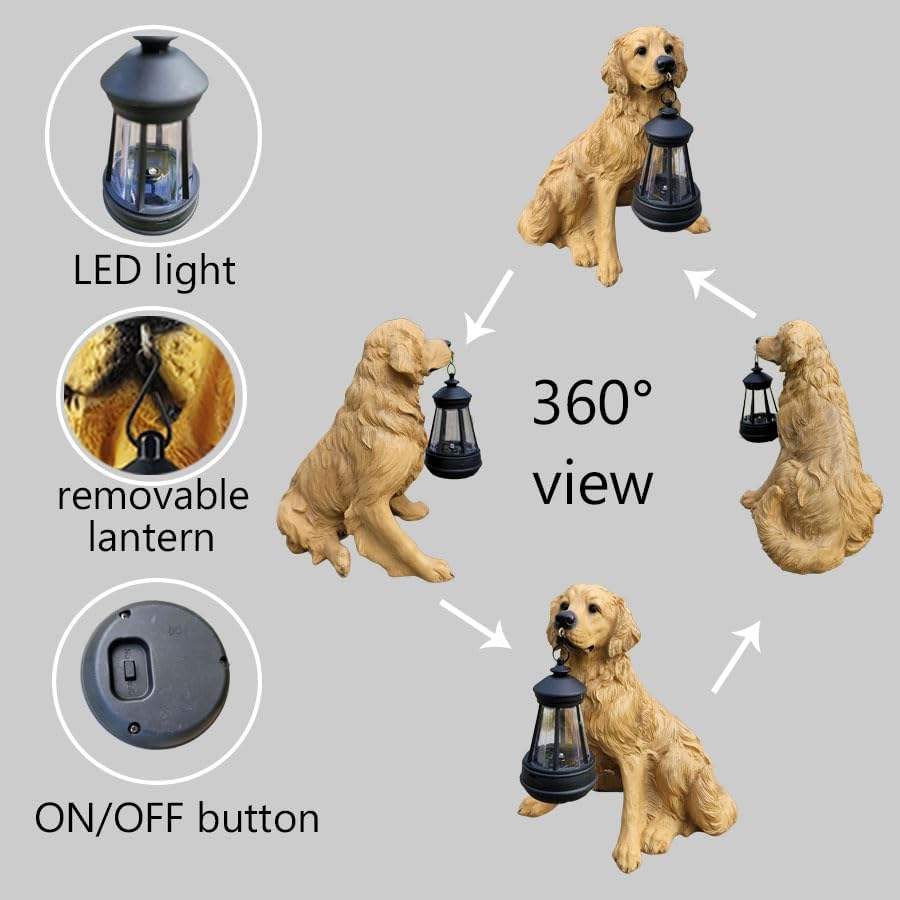 LED light

removable lantern

ON/OFF button

360° view