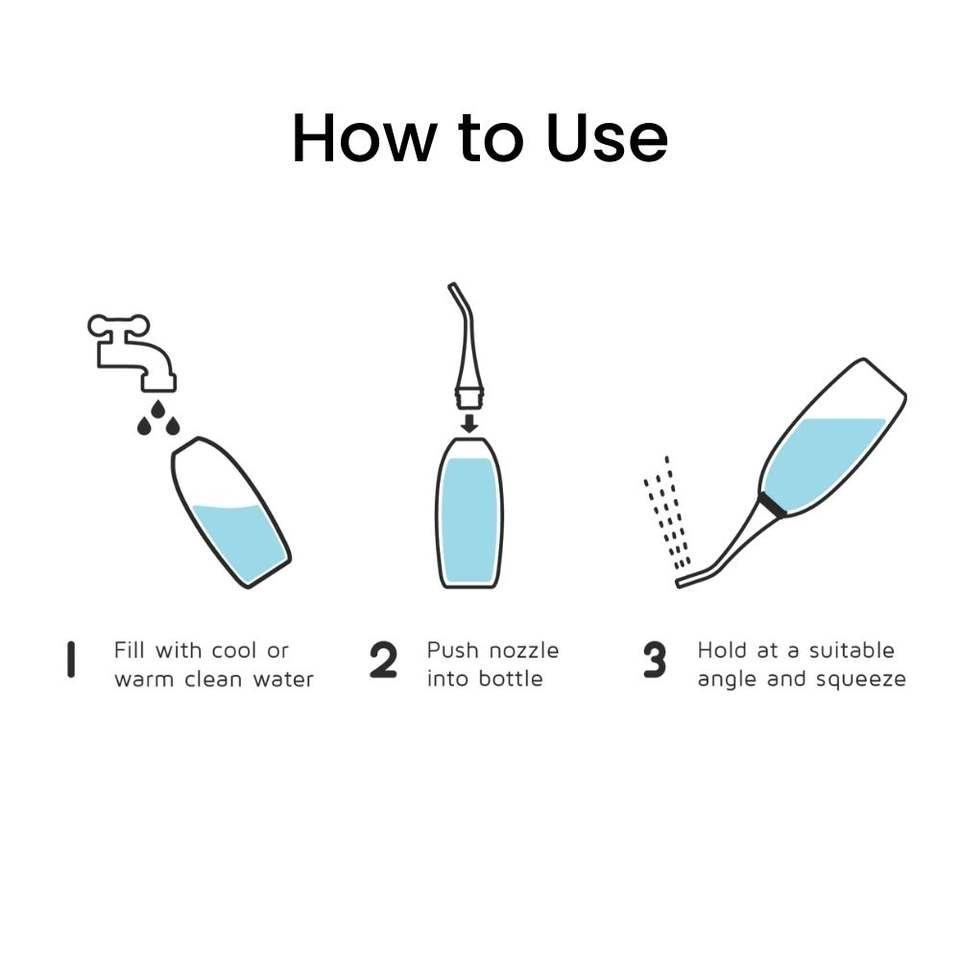 How to Use

1 Fill with cool or warm clean water

2 Push nozzle into bottle

3 Hold at a suitable angle and squeeze