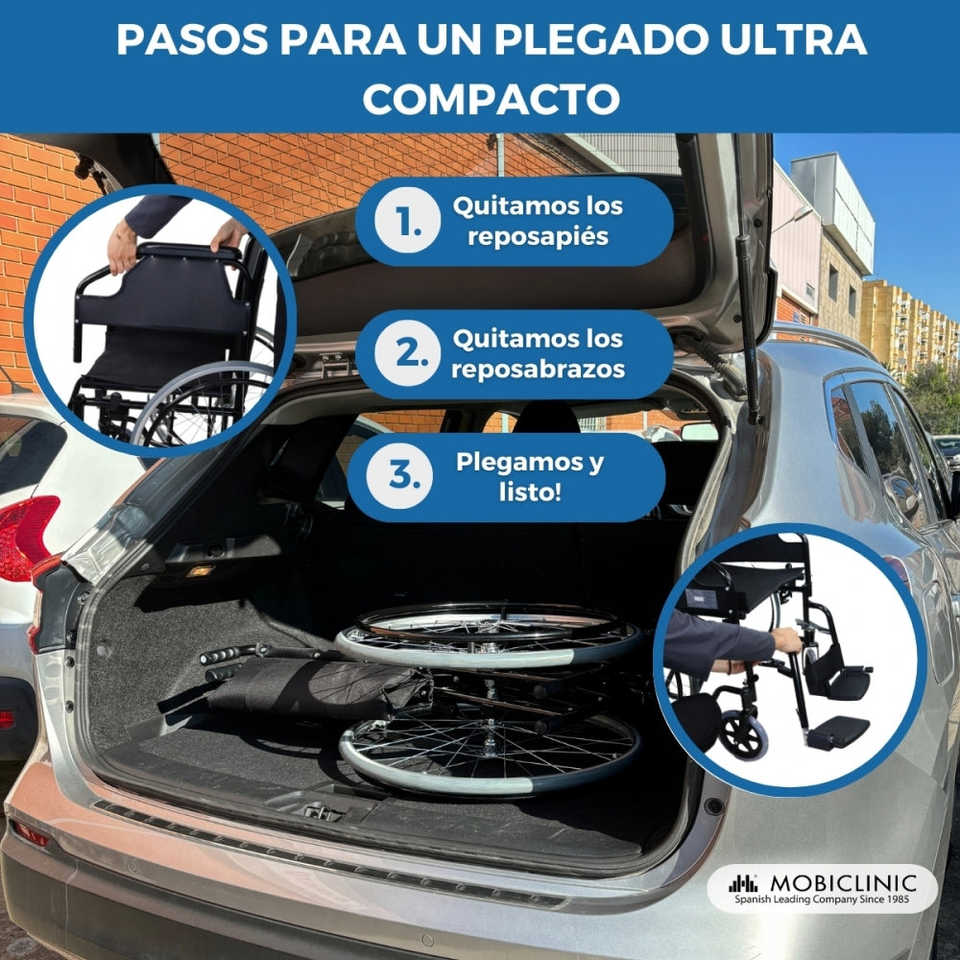 PASOS PARA UN PLEGADO ULTRA COMPACTO

1. Quitamos los reposapiés

2. Quitamos los reposabrazos

3. Plegamos y listo!

MOBICLINIC
Spanish Leading Company Since 1985