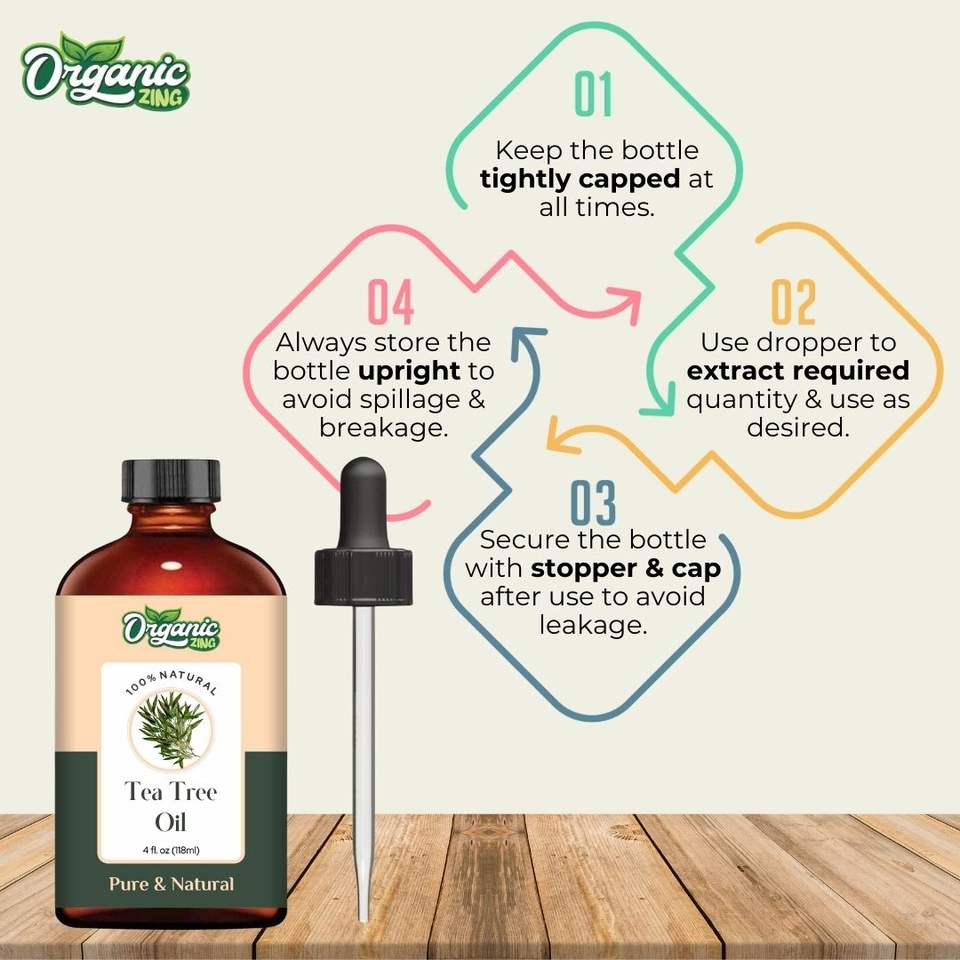 Organic ZING

01
Keep the bottle tightly capped at all times.

02
Use dropper to extract required quantity & use as desired.

03
Secure the bottle with stopper & cap after use to avoid leakage.

04
Always store the bottle upright to avoid spillage & breakage.

Organic ZING
100% NATURAL
Tea Tree Oil
4 fl. oz (118ml)
Pure & Natural