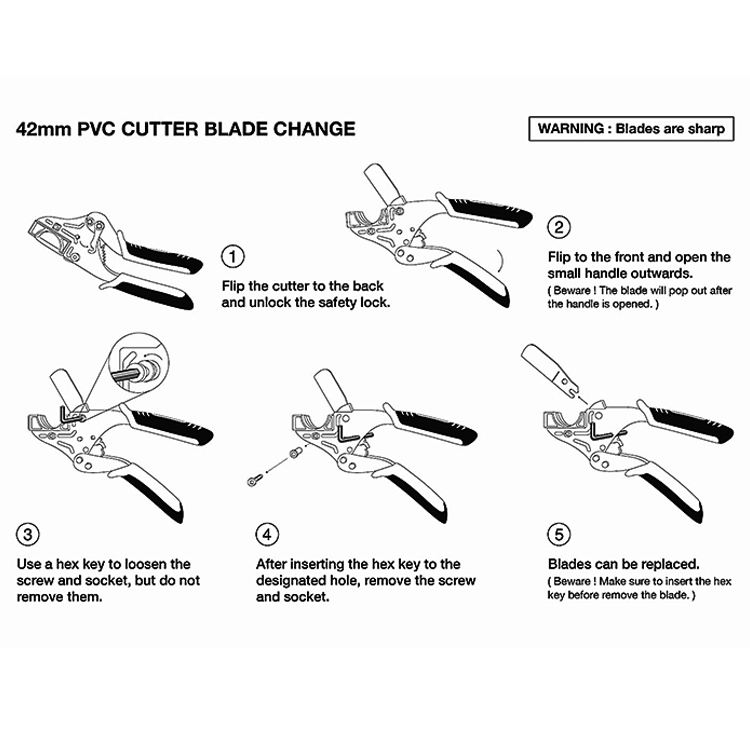 42mm PVC CUTTER BLADE CHANGE

WARNING : Blades are sharp

1

Flip the cutter to the back and unlock the safety lock.

2

Flip to the front and open the small handle outwards.

( Beware ! The blade will pop out after the handle is opened. )

3

Use a hex key to loosen the screw and socket, but do not remove them.

4

After inserting the hex key to the designated hole, remove the screw and socket.

5

Blades can be replaced.

( Beware ! Make sure to insert the hex key before remove the blade. )