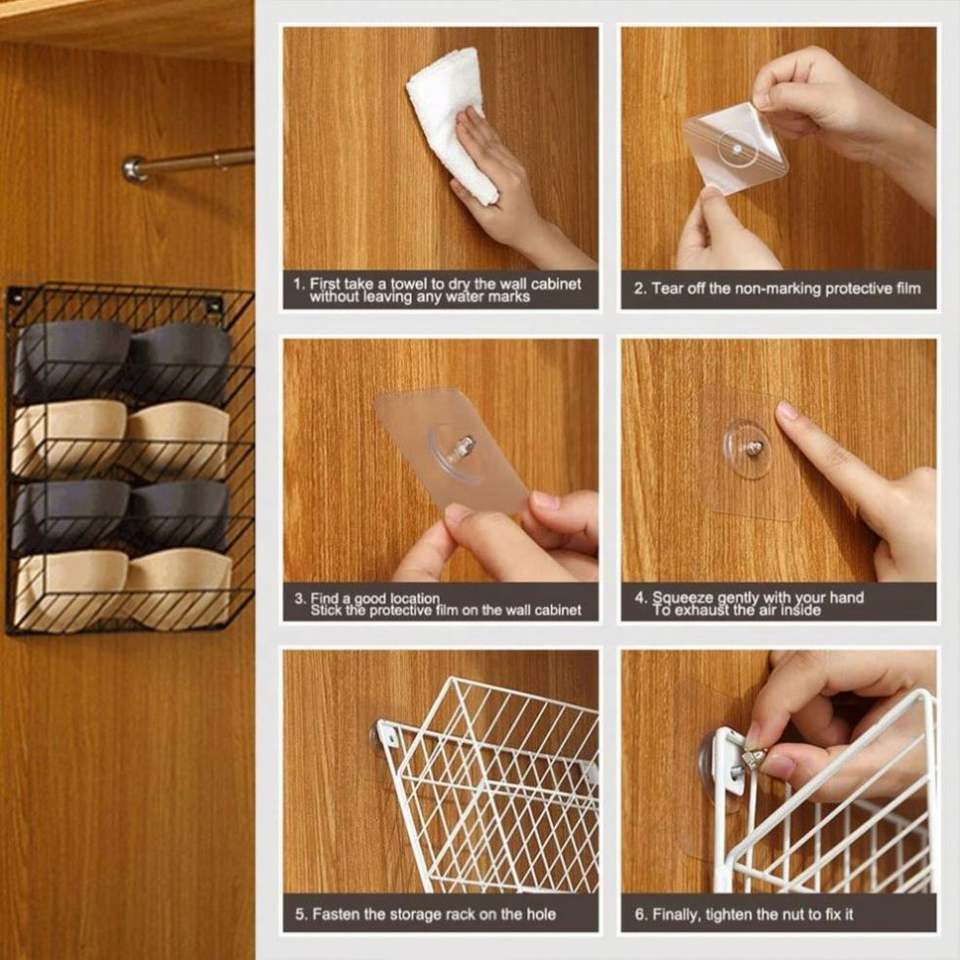 1. First take a towel to dry the wall cabinet without leaving any water marks

2. Tear off the non-marking protective film

3. Find a good location Stick the protective film on the wall cabinet

4. Squeeze gently with your hand To exhaust the air inside

5. Fasten the storage rack on the hole

6. Finally, tighten the nut to fix it