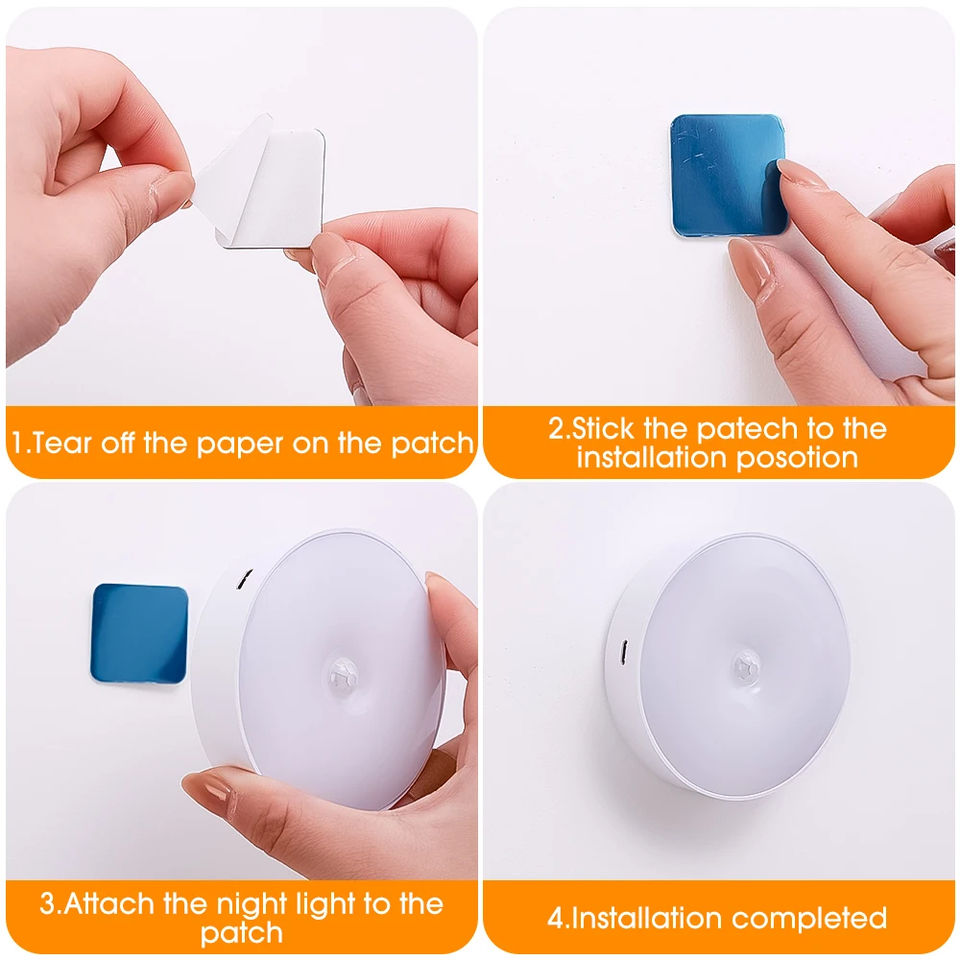 1.Tear off the paper on the patch

2.Stick the patech to the installation posotion

3.Attach the night light to the patch

4.Installation completed