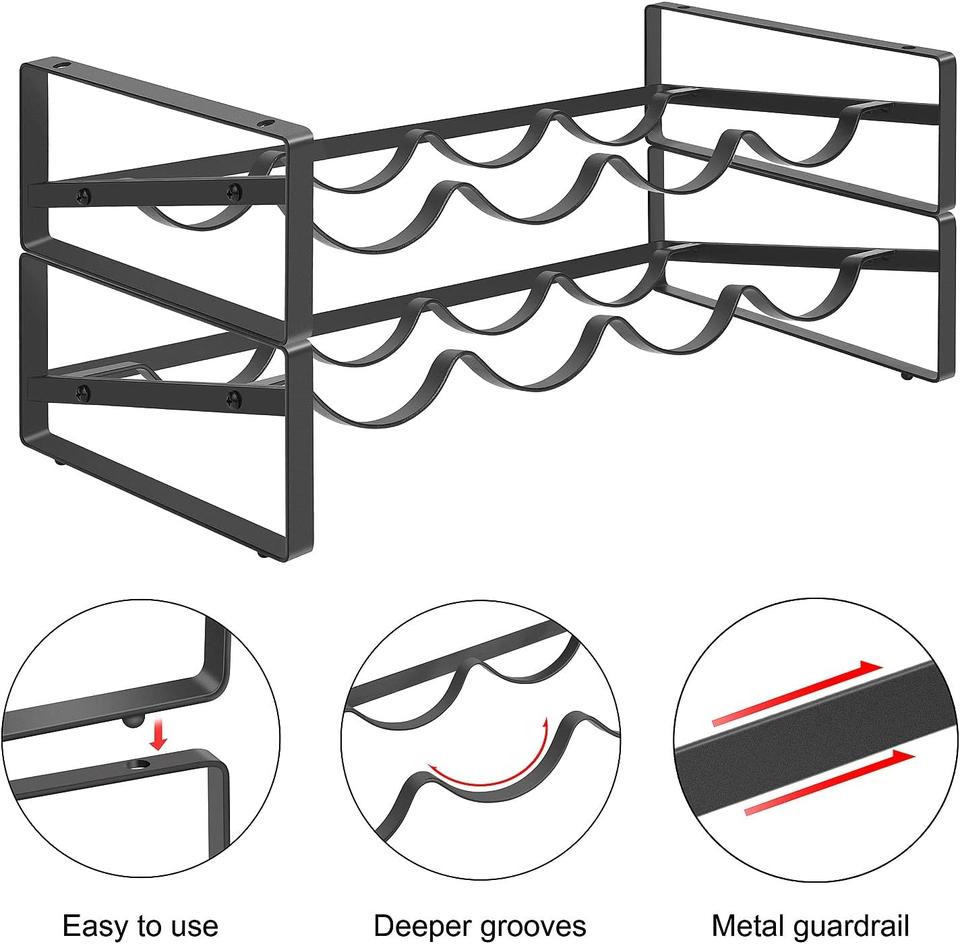 Easy to use

Deeper grooves

Metal guardrail