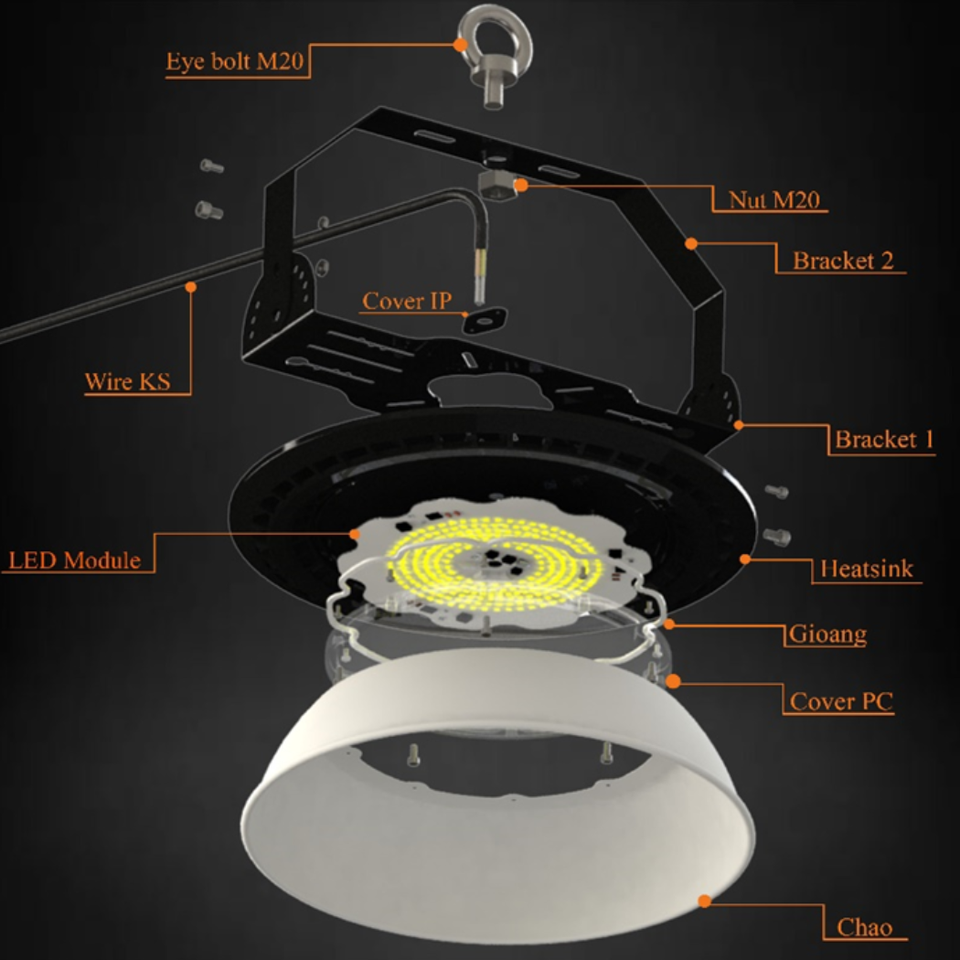 Eye bolt M20

Nut M20

Bracket 2

Cover IP

Wire KS

Bracket 1

LED Module

Heatsink

Gioang

Cover PC

Chao