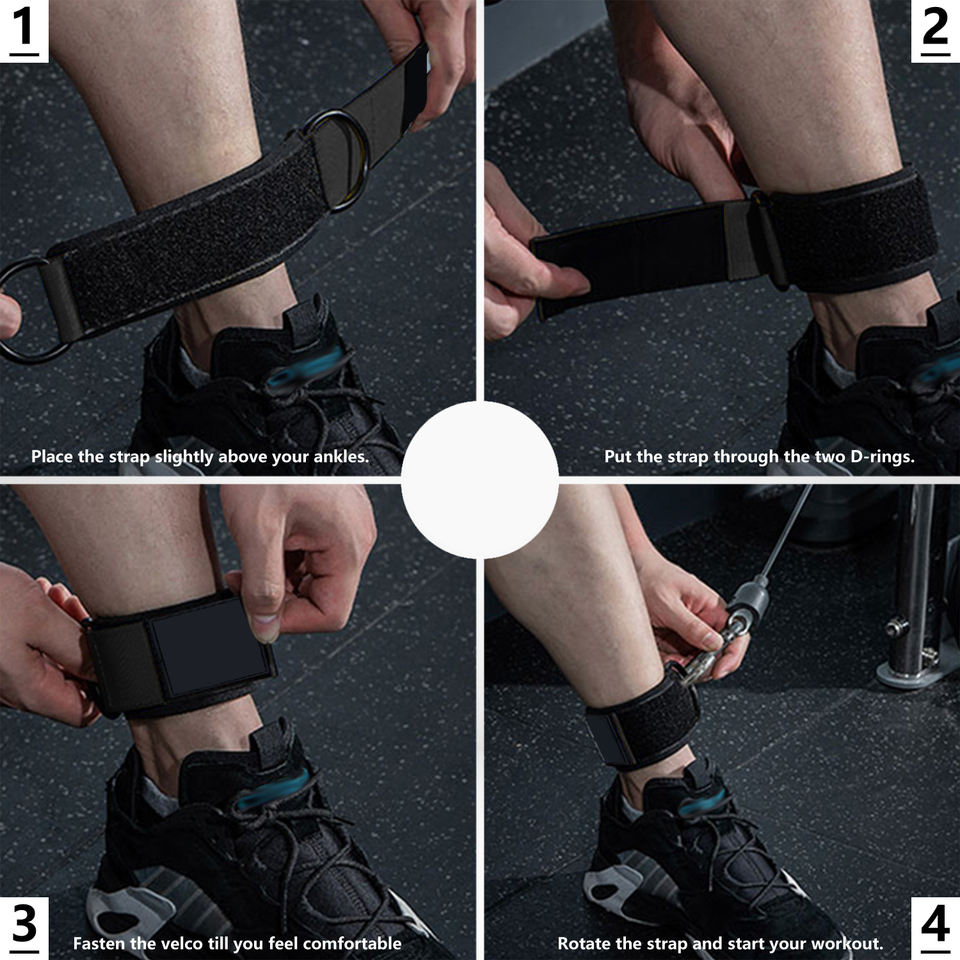 1

Place the strap slightly above your ankles.

2

Put the strap through the two D-rings.

3

Fasten the velco till you feel comfortable

4

Rotate the strap and start your workout.