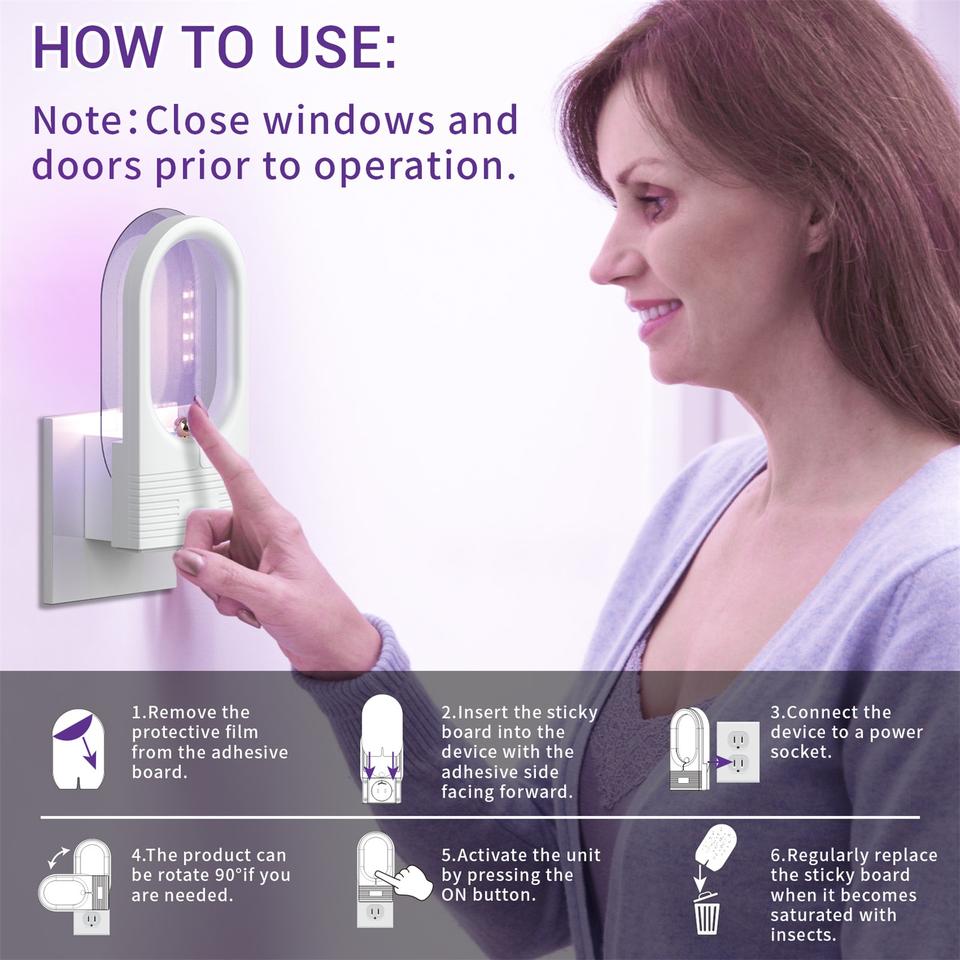 HOW TO USE:

Note:Close windows and doors prior to operation.

1.Remove the protective film from the adhesive board.

2.Insert the sticky board into the device with the adhesive side facing forward.

3.Connect the device to a power socket.

4.The product can be rotate 90°if you are needed.

5.Activate the unit by pressing the ON button.

6.Regularly replace the sticky board when it becomes saturated with insects.