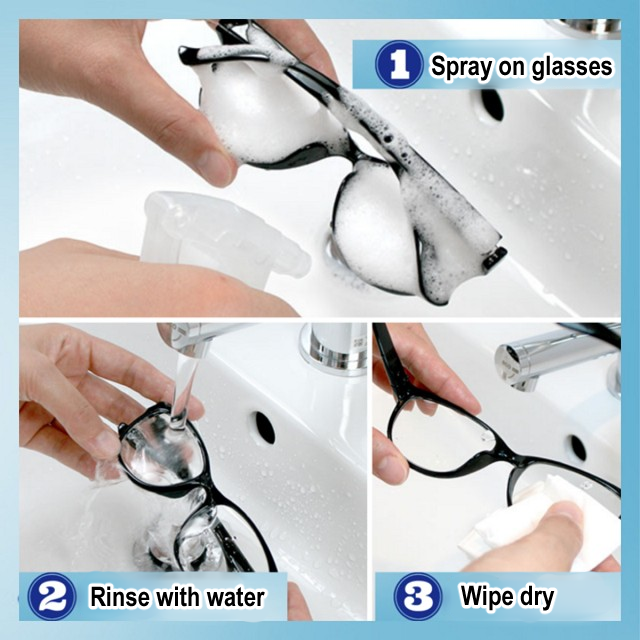 1 Spray on glasses

2 Rinse with water

3 Wipe dry