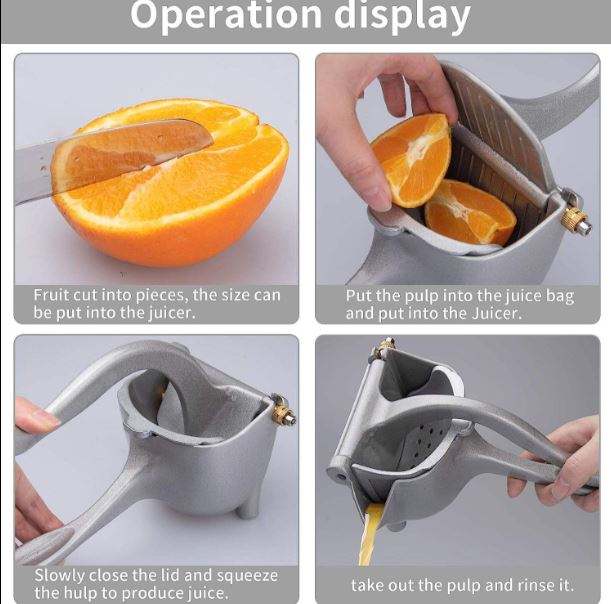 Operation display

Fruit cut into pieces, the size can be put into the juicer.

Put the pulp into the juice bag and put into the Juicer.

Slowly close the lid and squeeze the hulp to produce juice.

take out the pulp and rinse it.