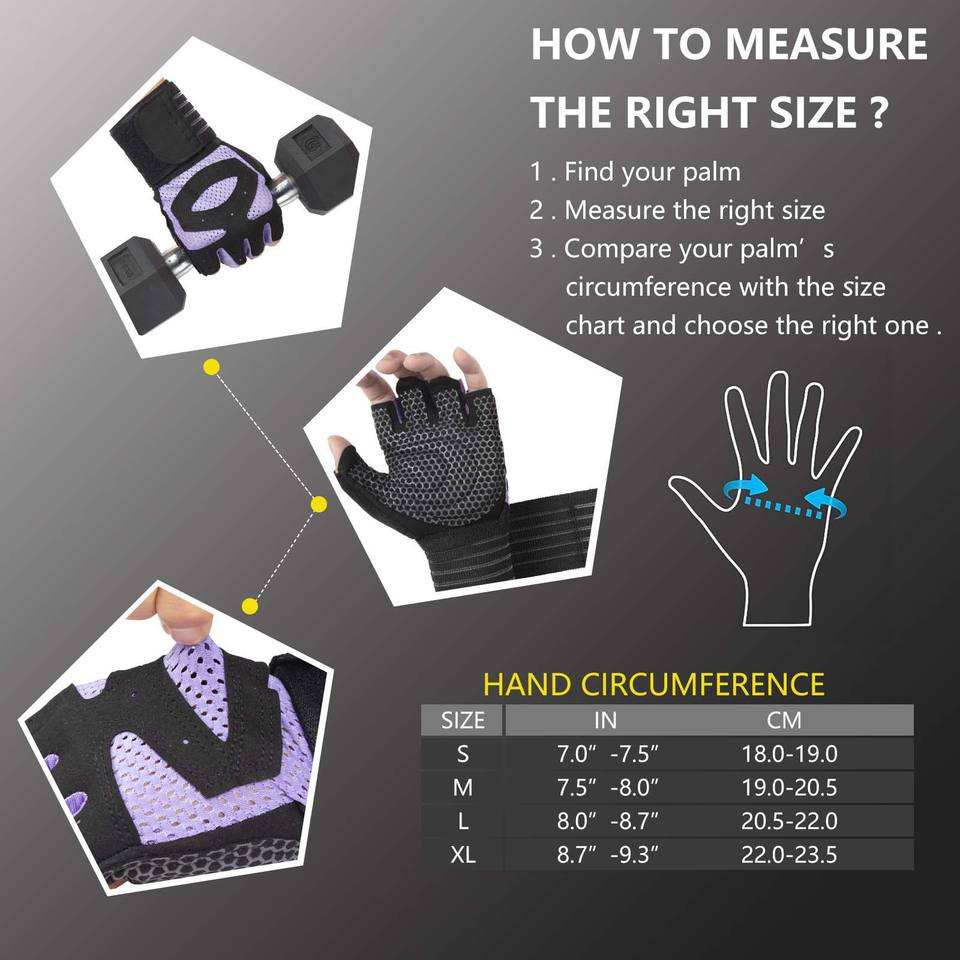 HOW TO MEASURE THE RIGHT SIZE ?

1 . Find your palm
2 . Measure the right size
3 . Compare your palm’ s circumference with the size chart and choose the right one .

HAND CIRCUMFERENCE

| SIZE | IN | CM |
|---|---|---|
| S | 7.0” -7.5” | 18.0-19.0 |
| M | 7.5” -8.0” | 19.0-20.5 |
| L | 8.0” -8.7” | 20.5-22.0 |
| XL | 8.7” -9.3” | 22.0-23.5 |